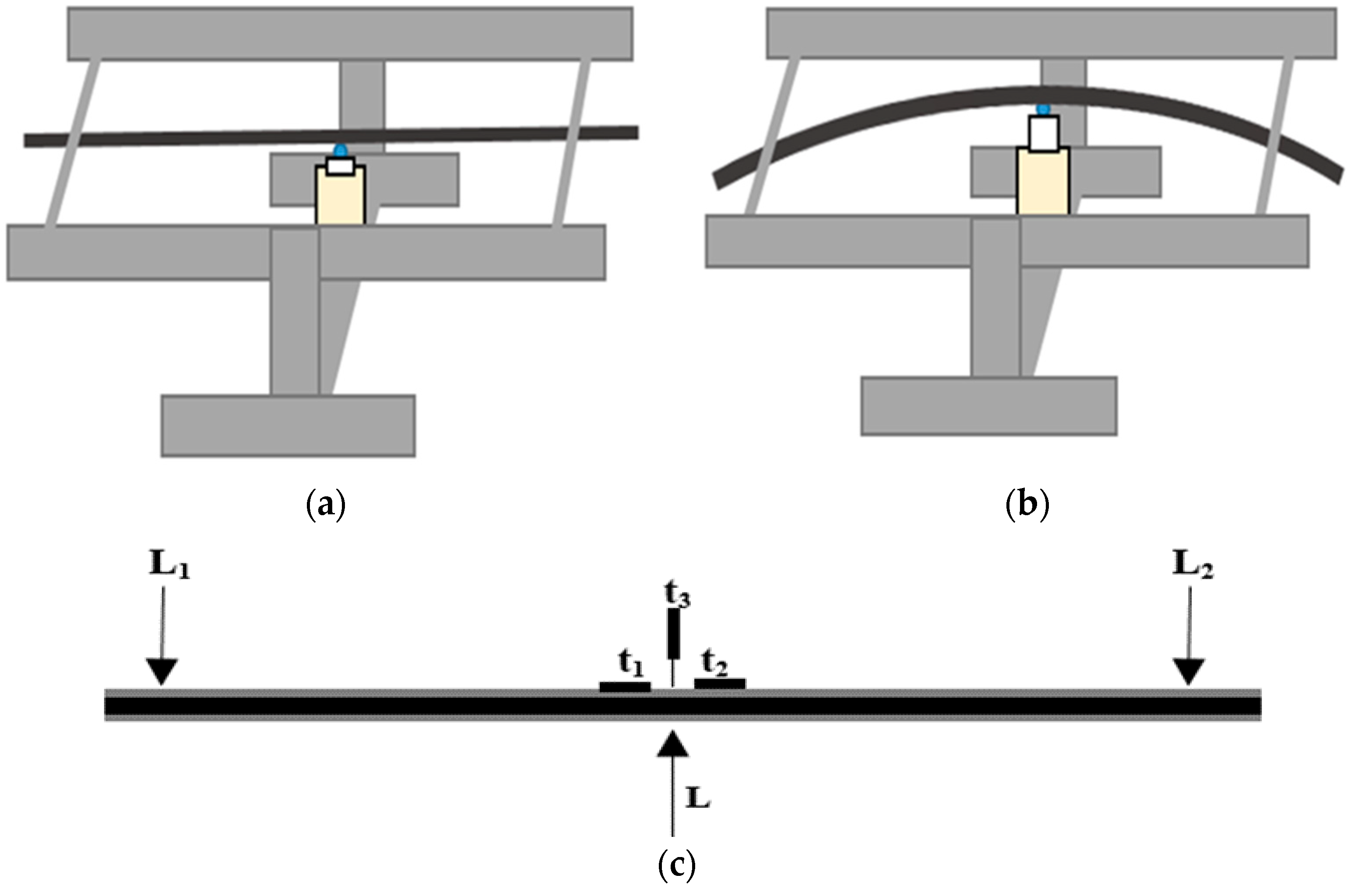 (a)

(b)

$L_1$

$L_2$

$t_3$

$t_1$

$t_2$

L

(c)