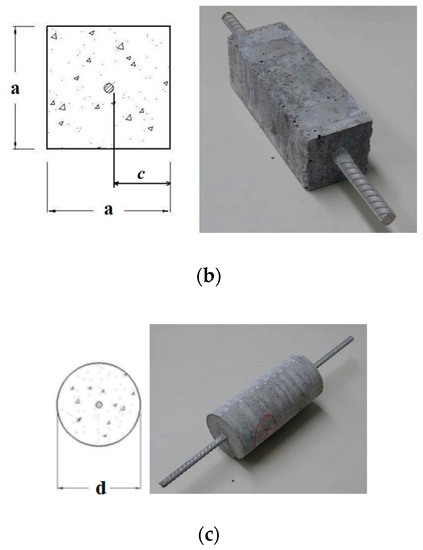 a

c

a

(b)

d

(c)