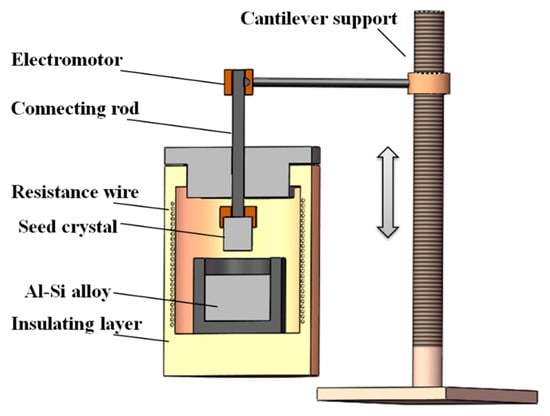 Cantilever support
Electromotor
Connecting rod
Resistance wire
Seed crystal
Al-Si alloy
Insulating layer