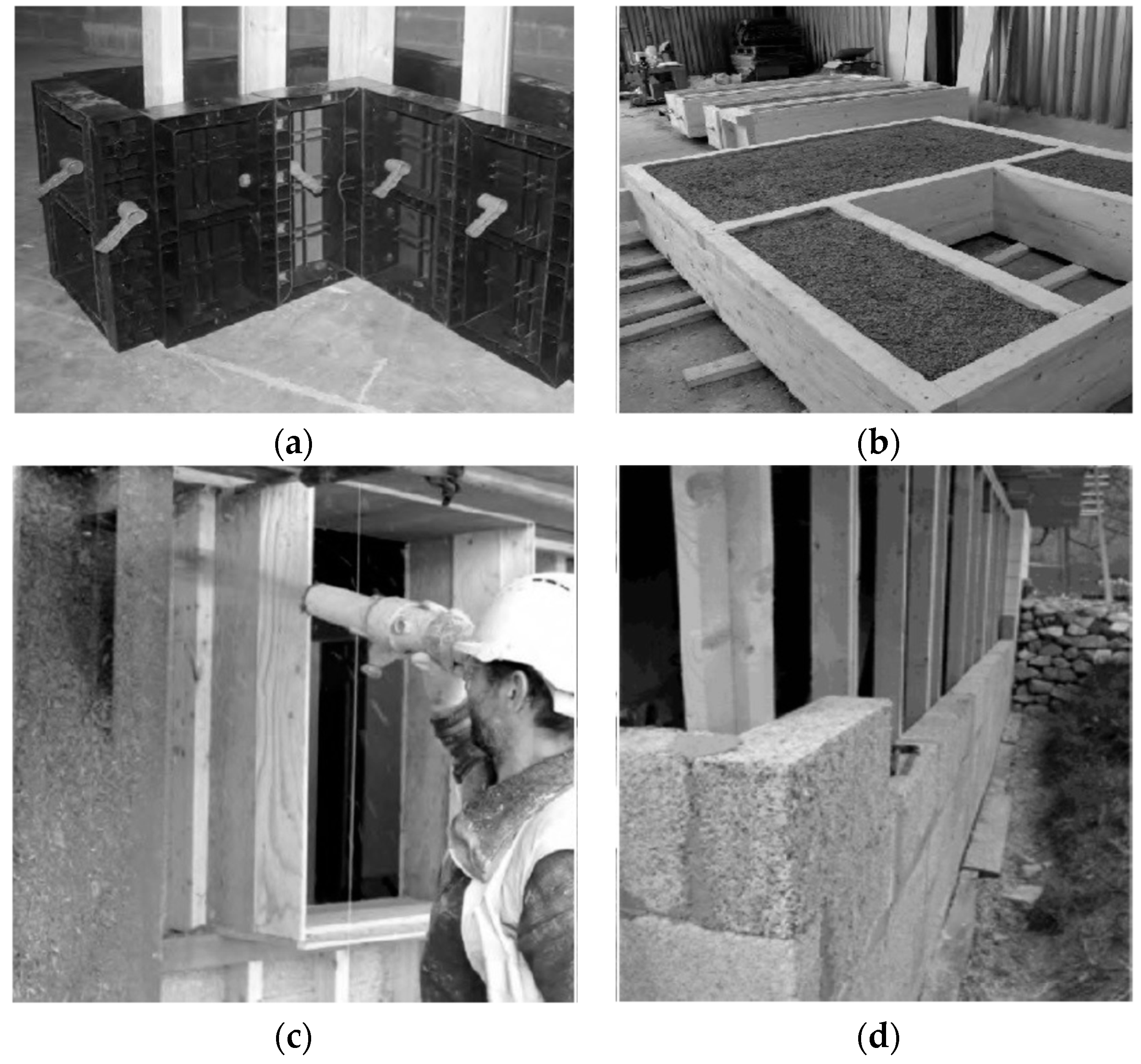 (a)

(b)

(c)

(d)