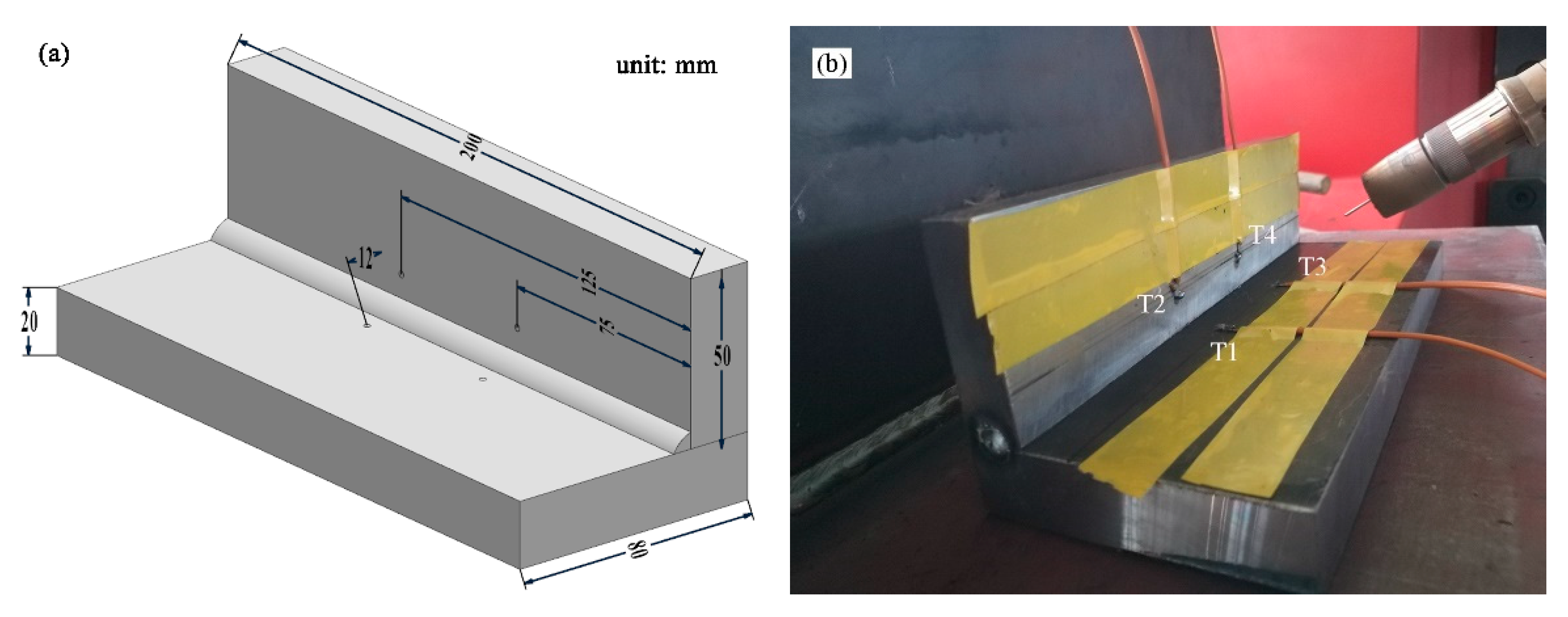 (a)

unit: mm

200

12

125

75

20

50

80

(b)

T4

T3

T2

T1