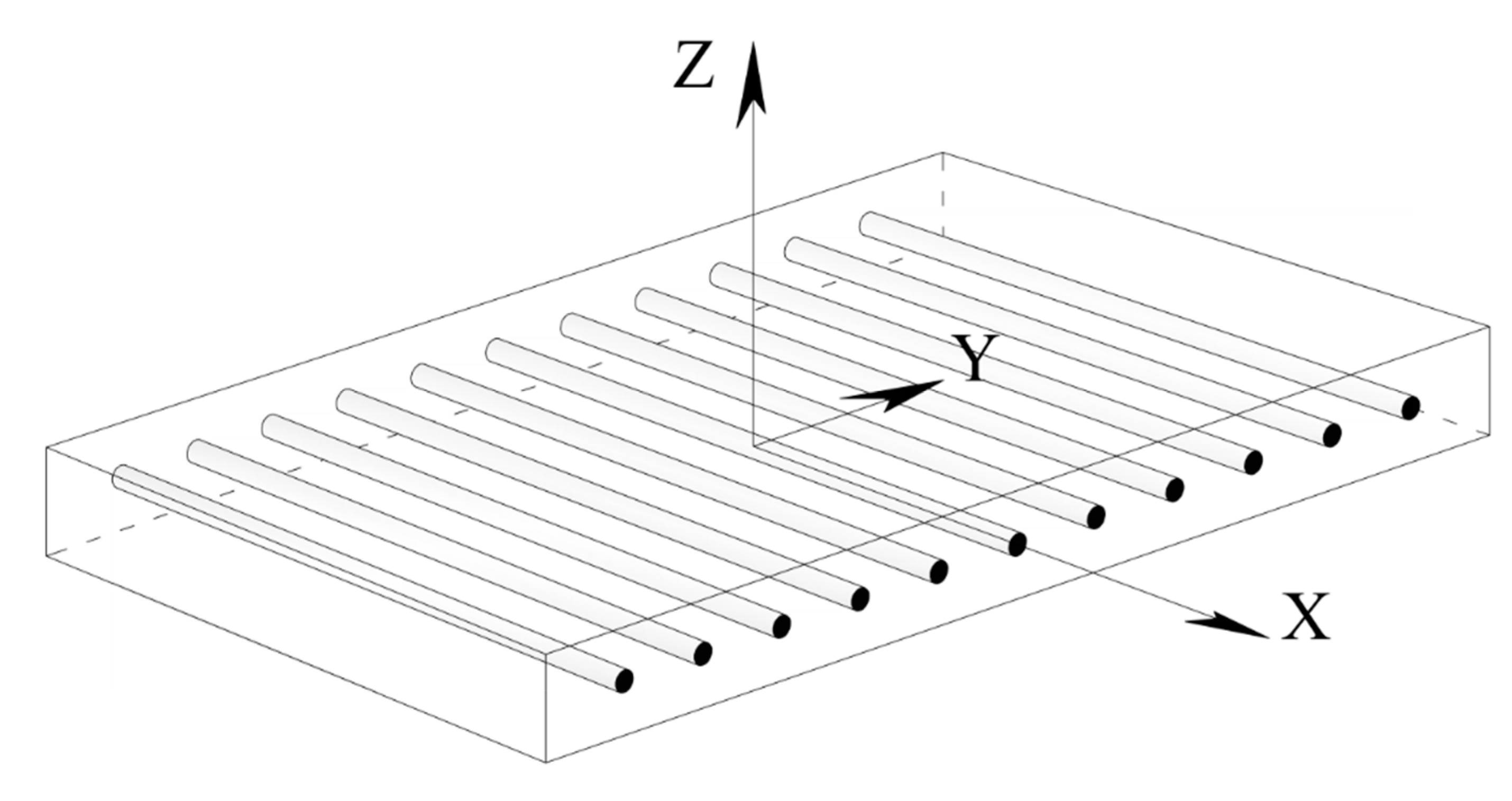 Z
Y
X