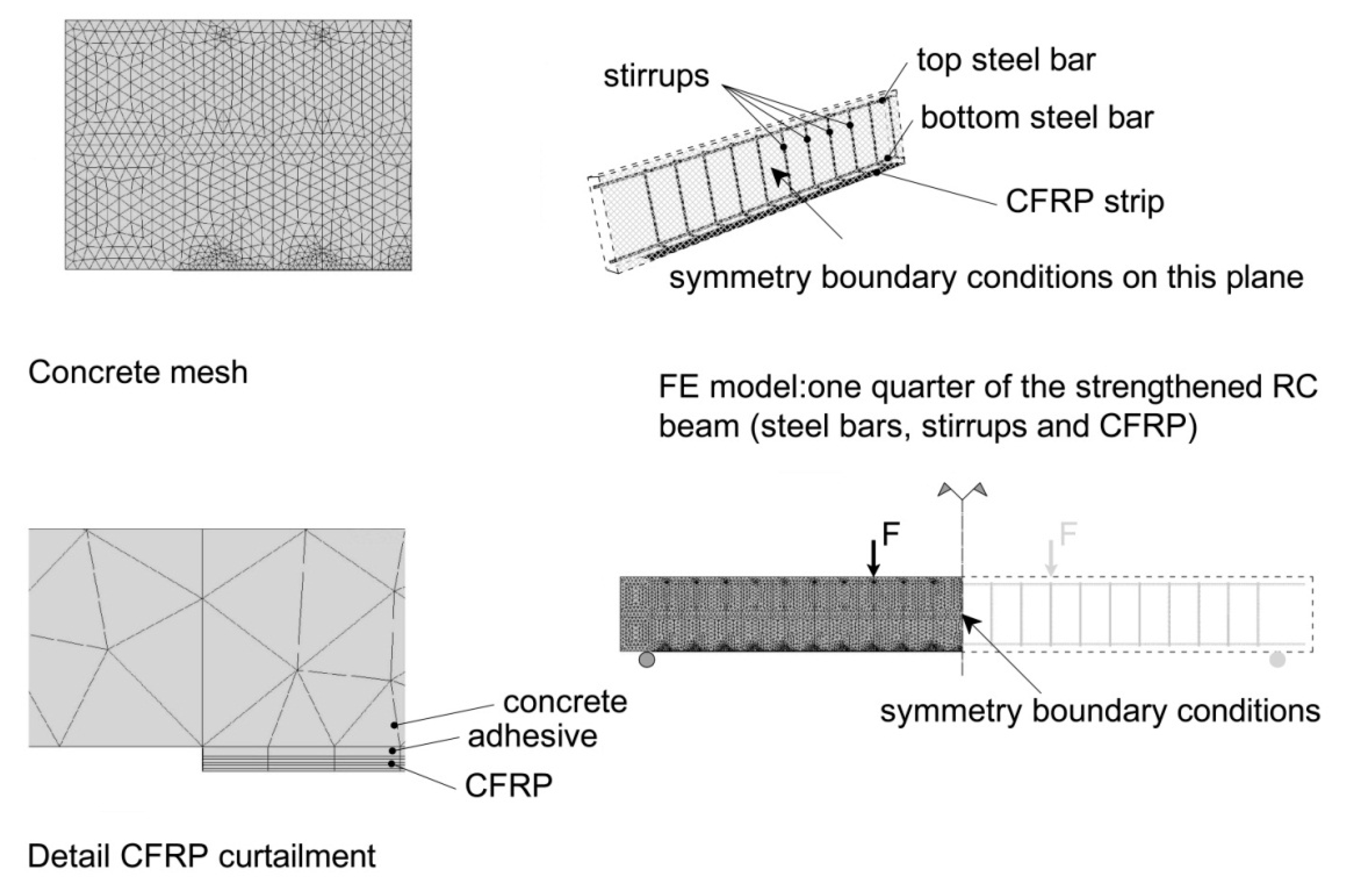 stirrups

top steel bar

bottom steel bar

CFRP strip

symmetry boundary conditions on this plane

Concrete mesh

FE model:one quarter of the strengthened RC beam (steel bars, stirrups and CFRP)

F

F

concrete

adhesive

CFRP

symmetry boundary conditions

Detail CFRP curtailment