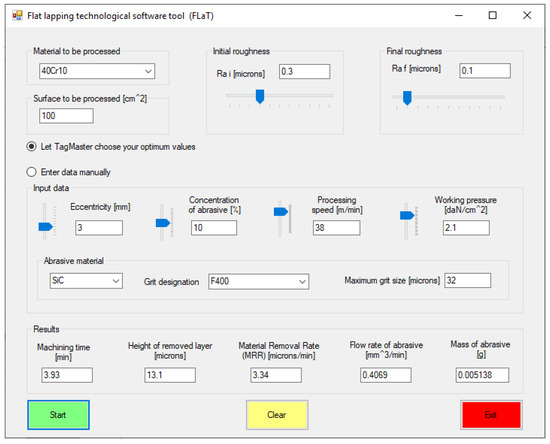 Flat lapping technological software tool (FLaT)

Material to be processed
40Cr10

Surface to be processed [cm^2]
100

Initial roughness
Ra i [microns] 0.3

Final roughness
Ra f [microns] 0.1

Let TagMaster choose your optimum values

Enter data manually

Input data

Eccentricity [mm]
3

Concentration of abrasive [%]
10

Processing speed [m/min]
38

Working pressure [daN/cm^2]
2.1

Abrasive material
SiC

Grit designation
F400

Maximum grit size [microns] 32

Results

Machining time [min]
3.93

Height of removed layer [microns]
13.1

Material Removal Rate (MRR) [microns/min]
3.34

Flow rate of abrasive [mm^3/min]
0.4069

Mass of abrasive [g]
0.005138

Start

Clear

Exit