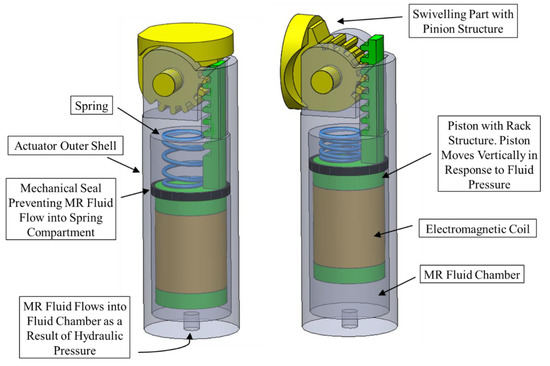 Swivelling Part with Pinion Structure

Spring

Actuator Outer Shell

Mechanical Seal Preventing MR Fluid Flow into Spring Compartment

MR Fluid Flows into Fluid Chamber as a Result of Hydraulic Pressure

Piston with Rack Structure. Piston Moves Vertically in Response to Fluid Pressure

Electromagnetic Coil

MR Fluid Chamber