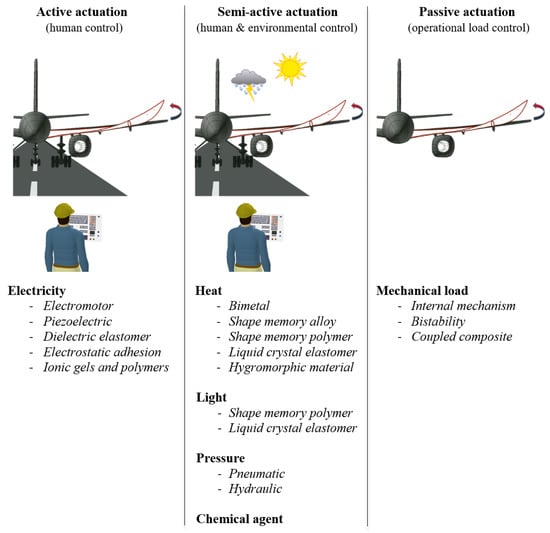 Active actuation
(human control)

Electricity
- Electromotor
- Piezoelectric
- Dielectric elastomer
- Electrostatic adhesion
- Ionic gels and polymers

Semi-active actuation
(human & environmental control)

Heat
- Bimetal
- Shape memory alloy
- Shape memory polymer
- Liquid crystal elastomer
- Hygromorphic material

Light
- Shape memory polymer
- Liquid crystal elastomer

Pressure
- Pneumatic
- Hydraulic

Chemical agent

Passive actuation
(operational load control)

Mechanical load
- Internal mechanism
- Bistability
- Coupled composite