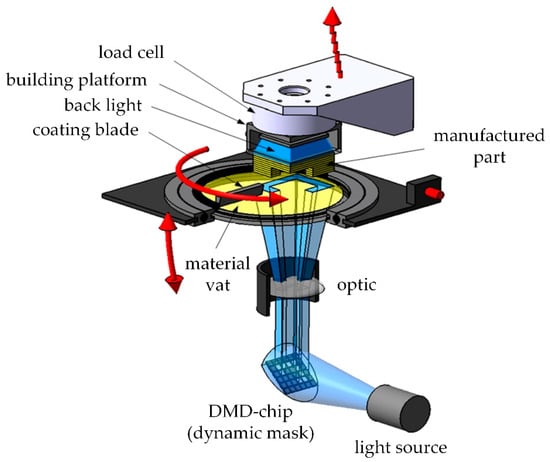 load cell
building platform
back light
coating blade

manufactured part

material vat

optic

DMD-chip (dynamic mask)

light source