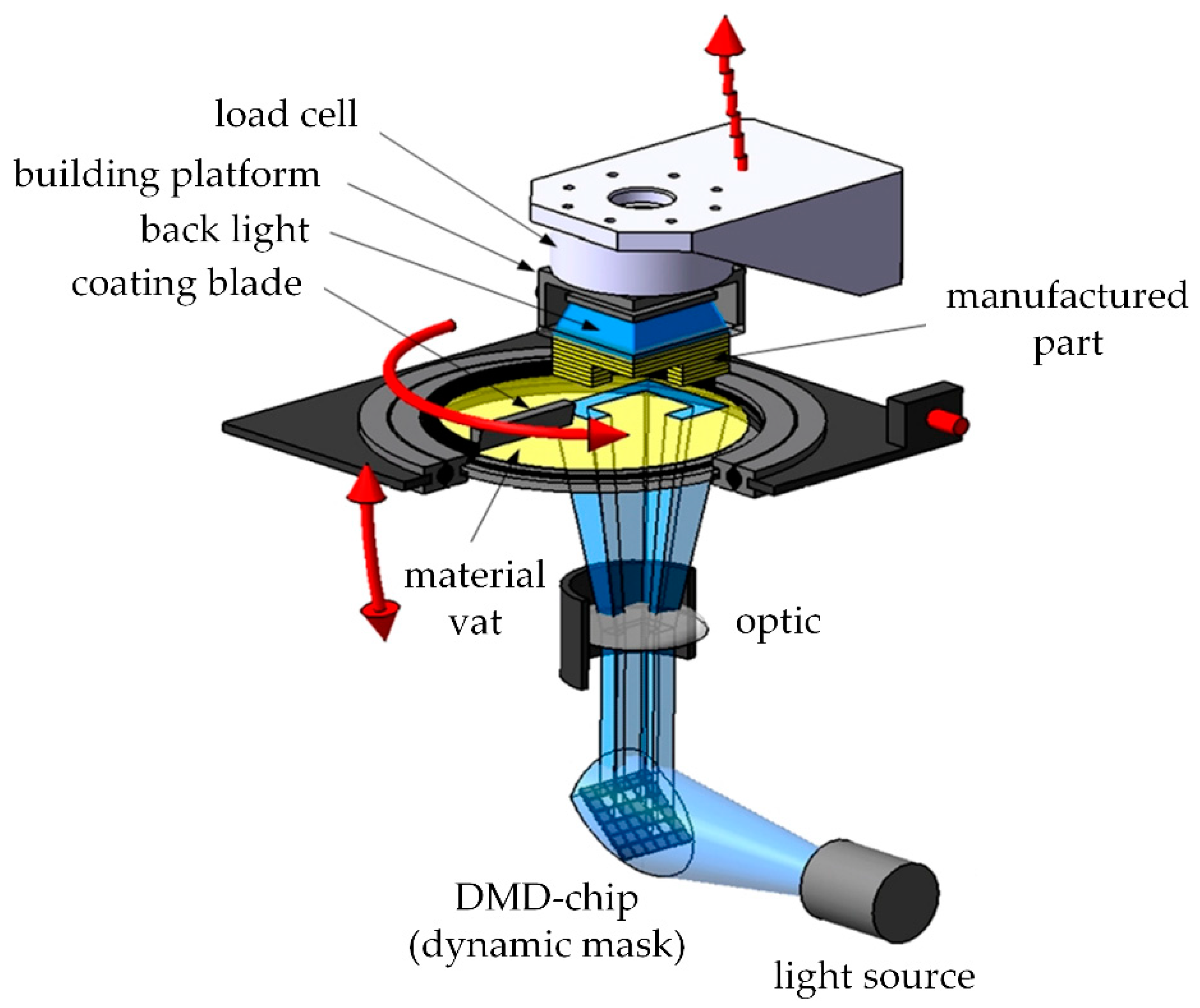 load cell
building platform
back light
coating blade
manufactured part
material vat
optic
DMD-chip (dynamic mask)
light source