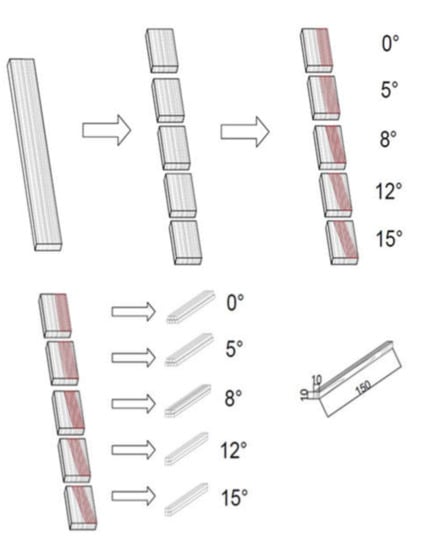 0°
5°
8°
12°
15°

0°
5°
8°
12°
15°

10
10
150