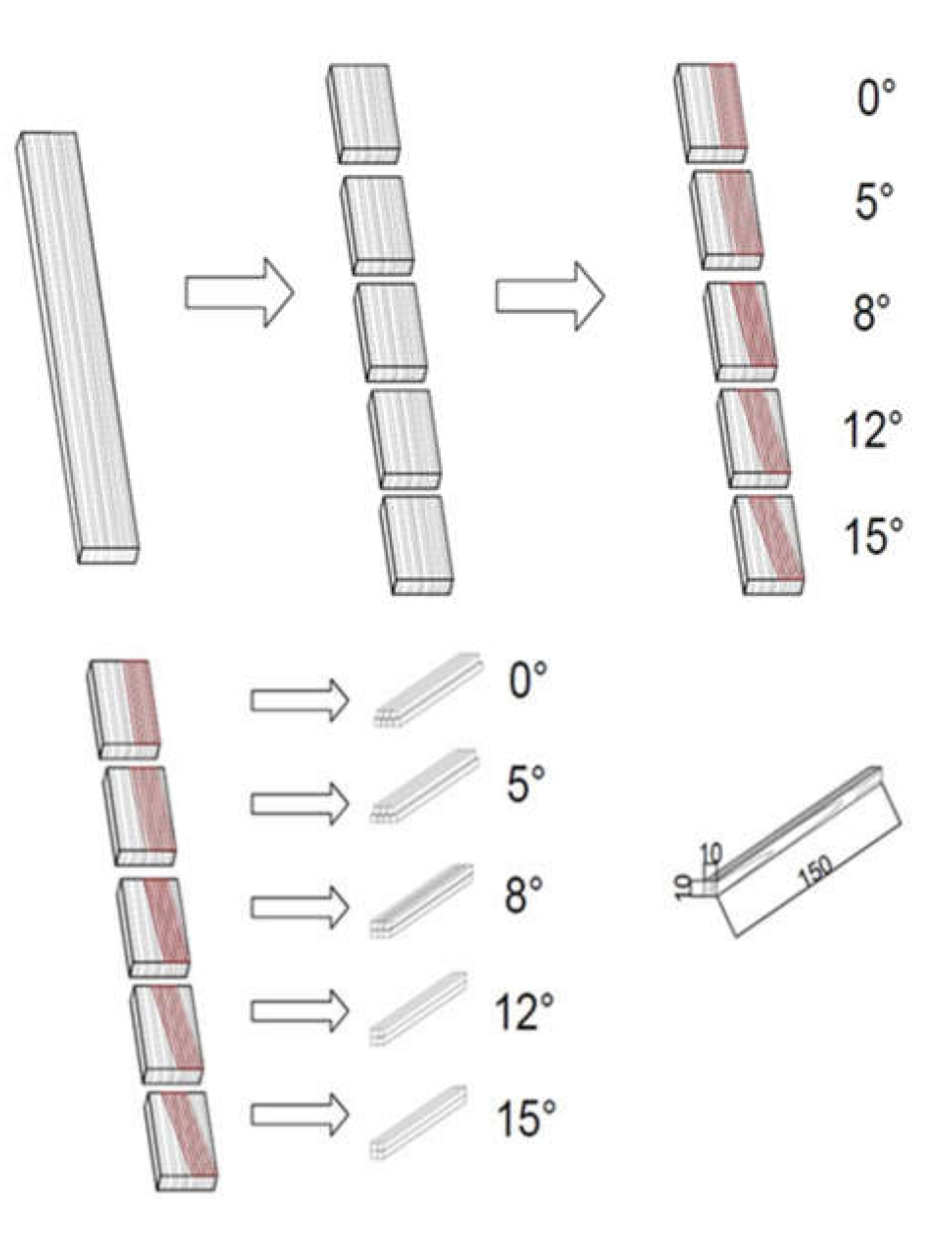 0°
5°
8°
12°
15°

0°
5°
8°
12°
15°

10
10
150