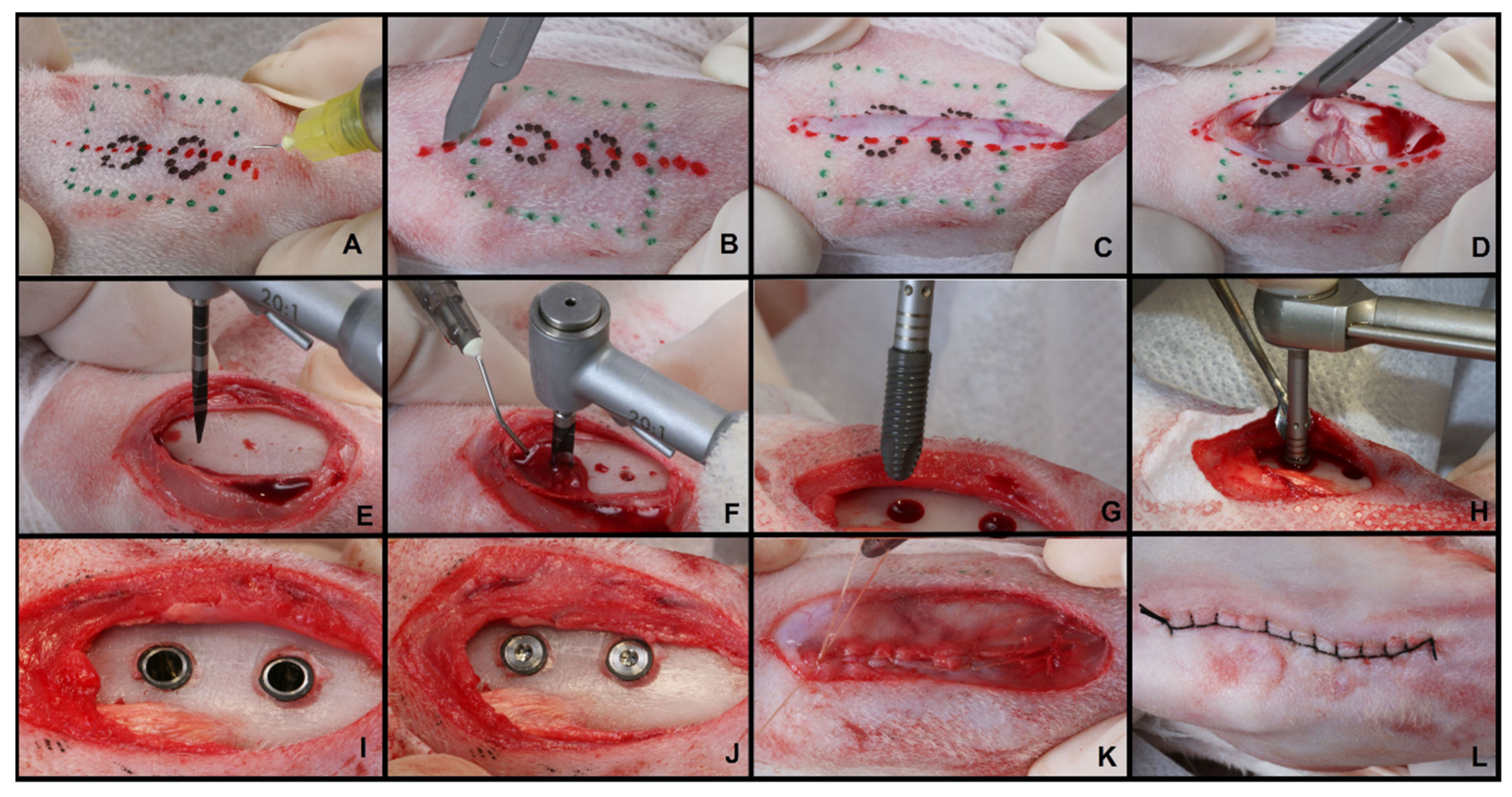 A

B

C

D

20:1

E

20:1

F

G

H

I

J

K

L