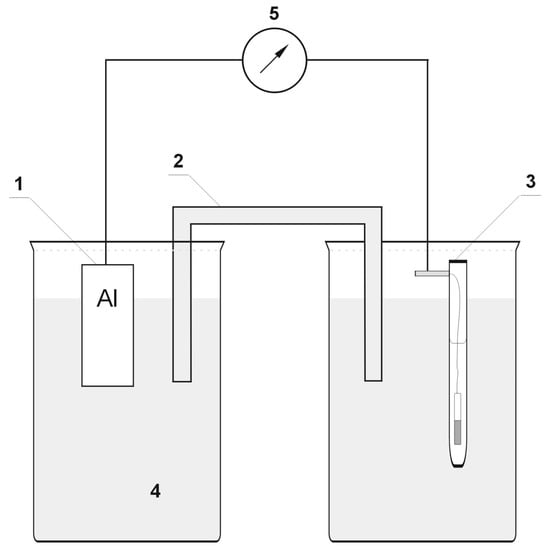 5

2

1

3

Al

4