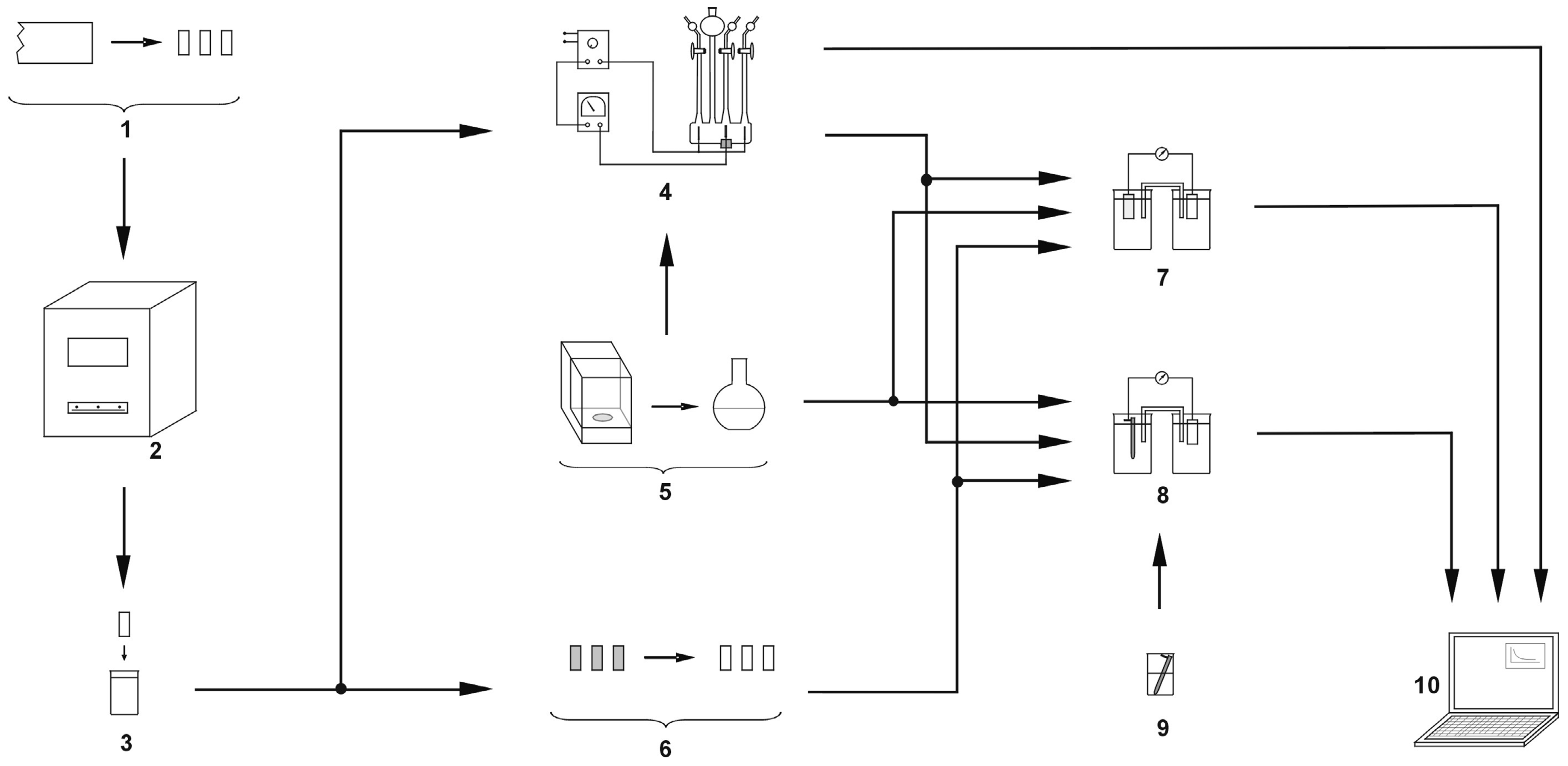 1
2
3
4
5
6
7
8
9
10