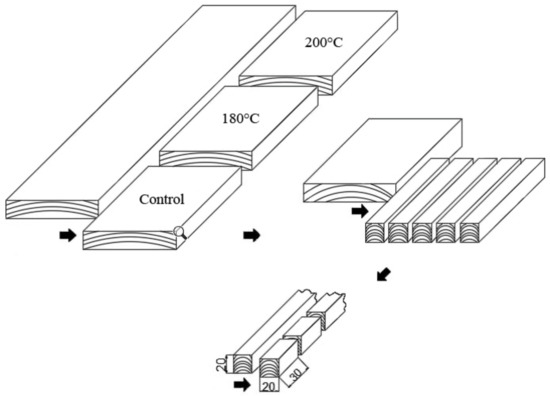 200°C

180°C

Control

20

20

30