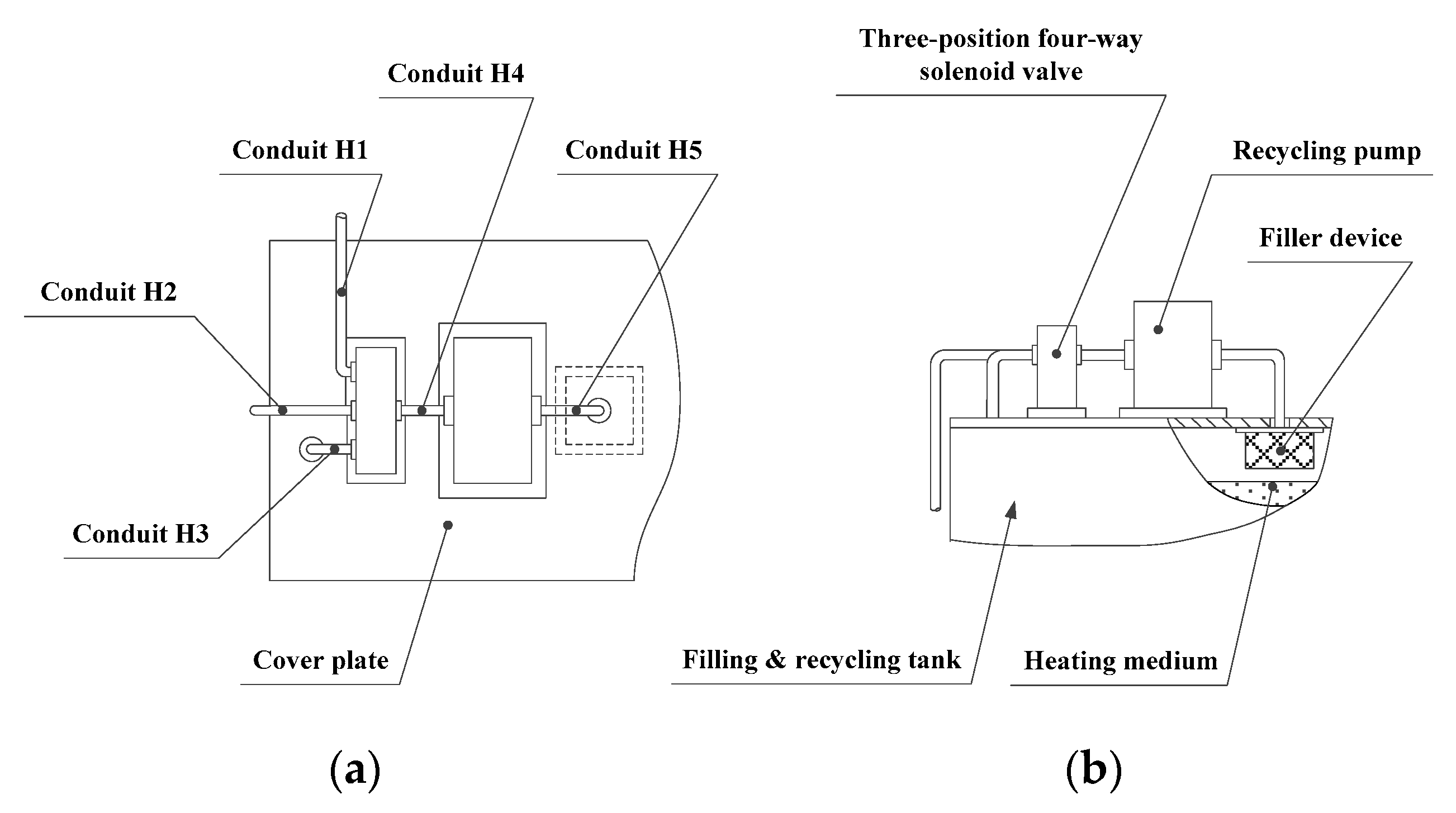 Conduit H4

Conduit H1

Conduit H5

Conduit H2

Conduit H3

Cover plate

(a)

Three-position four-way solenoid valve

Recycling pump

Filler device

Filling & recycling tank

Heating medium

(b)