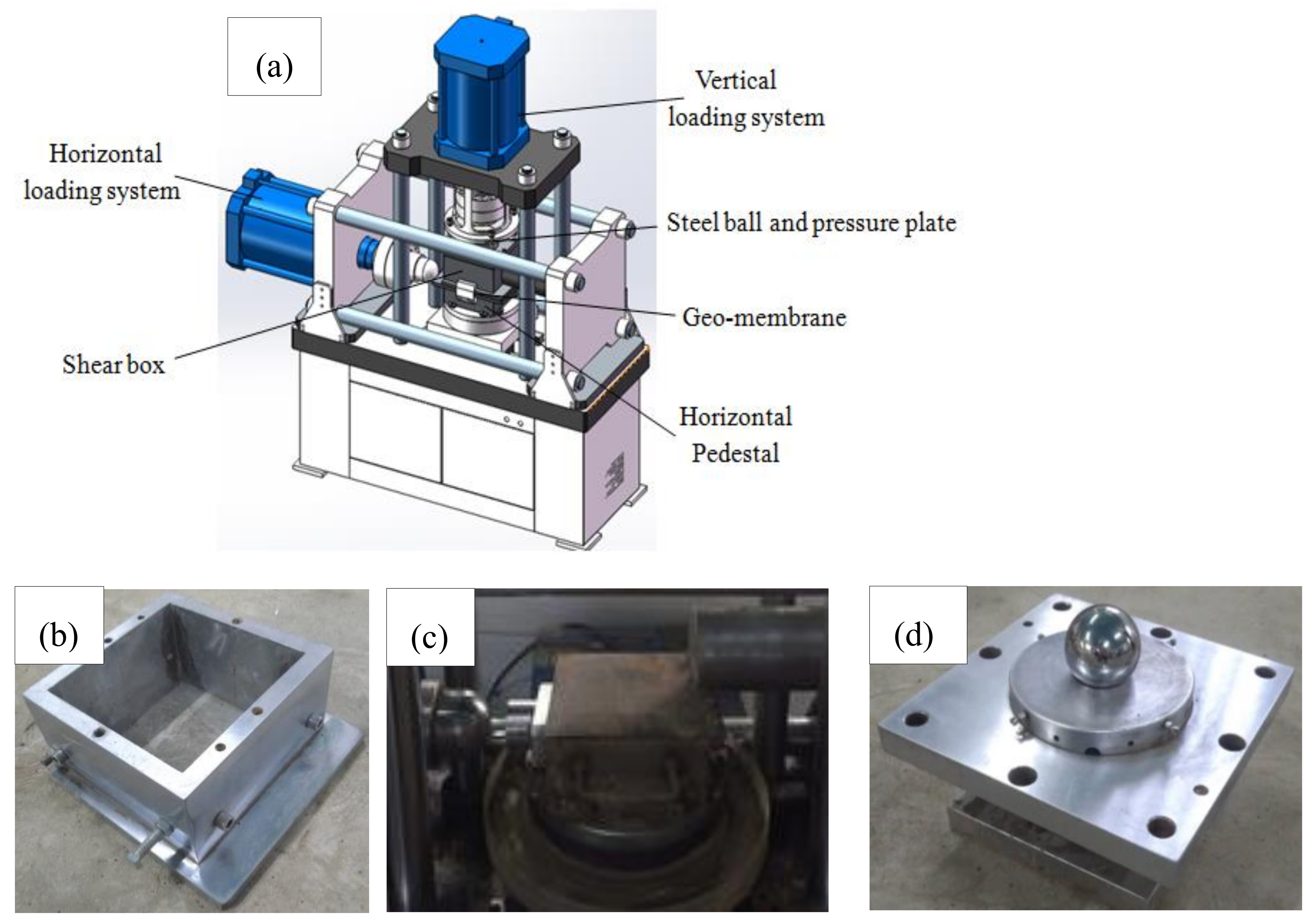 (a)

Vertical loading system

Horizontal loading system

Steel ball and pressure plate

Geo-membrane

Shear box

Horizontal Pedestal

(b)

(c)

(d)