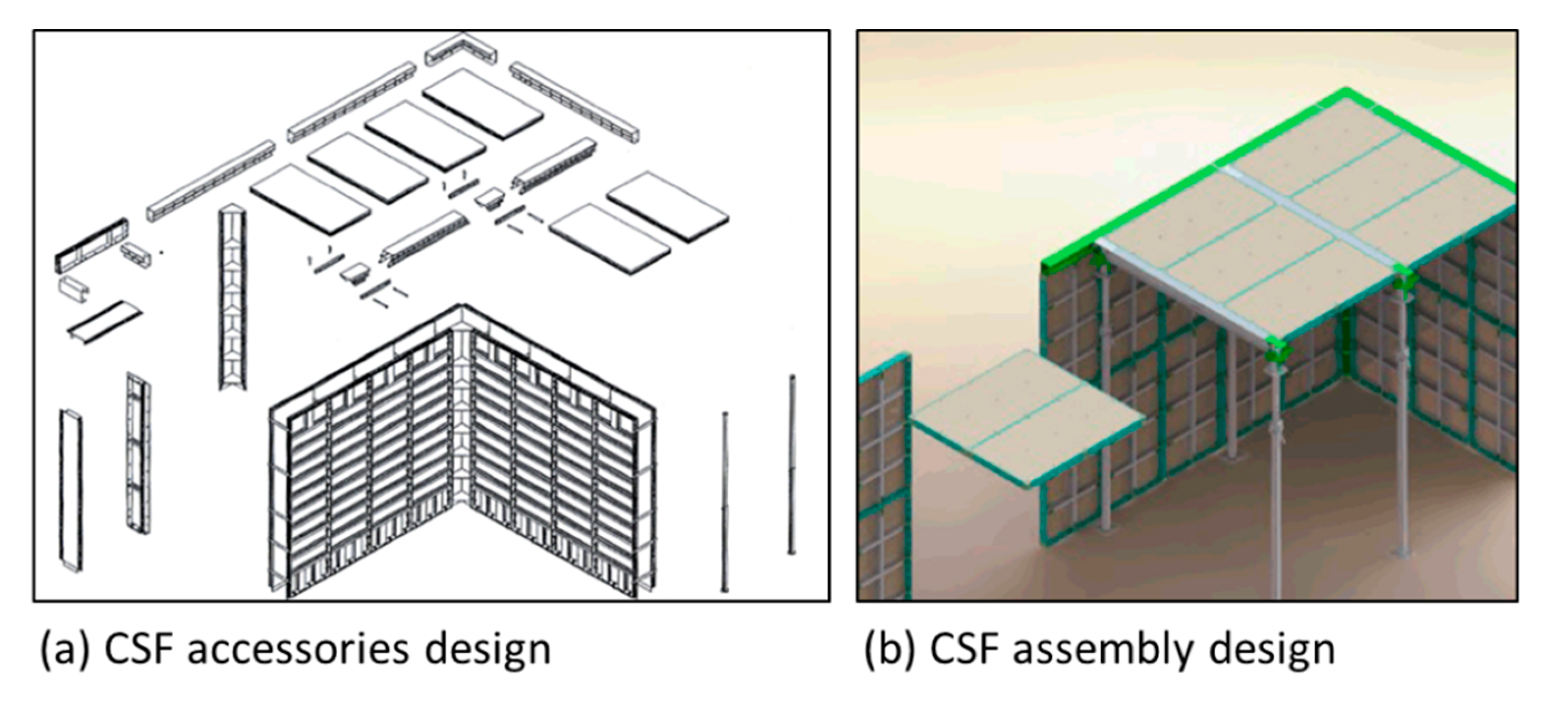 (a) CSF accessories design

(b) CSF assembly design