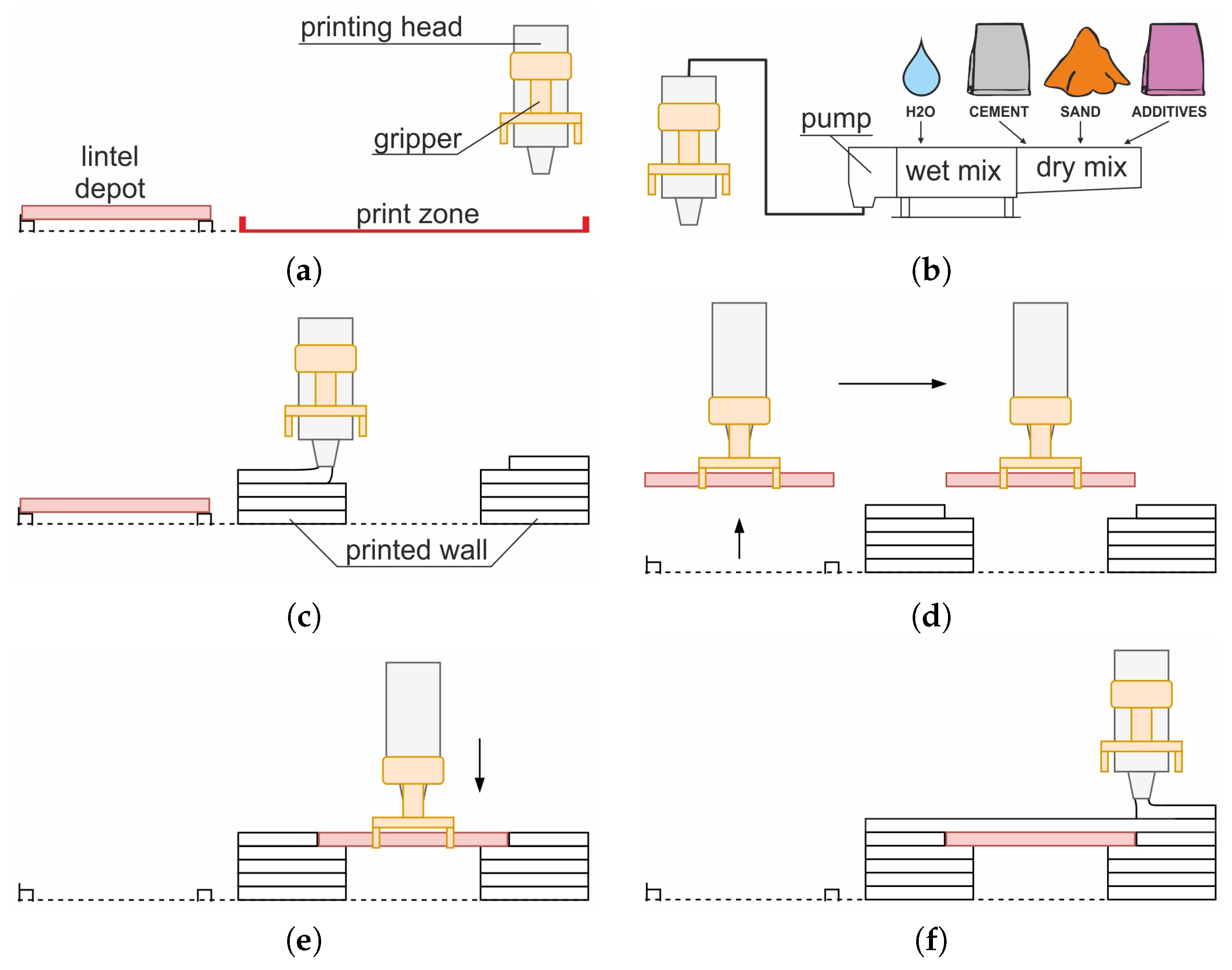 printing head

gripper

lintel depot

print zone

(a)

pump

H2O

CEMENT

SAND

ADDITIVES

wet mix

dry mix

(b)

printed wall

(c)

(d)

(e)

(f)