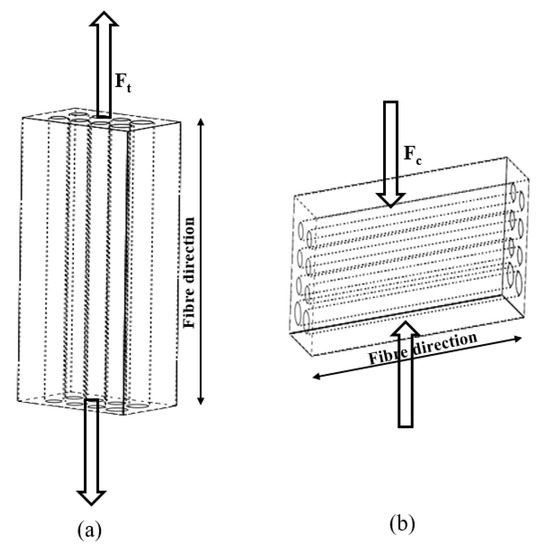 $F_t$

Fibre direction

(a)

$F_c$

Fibre direction

(b)