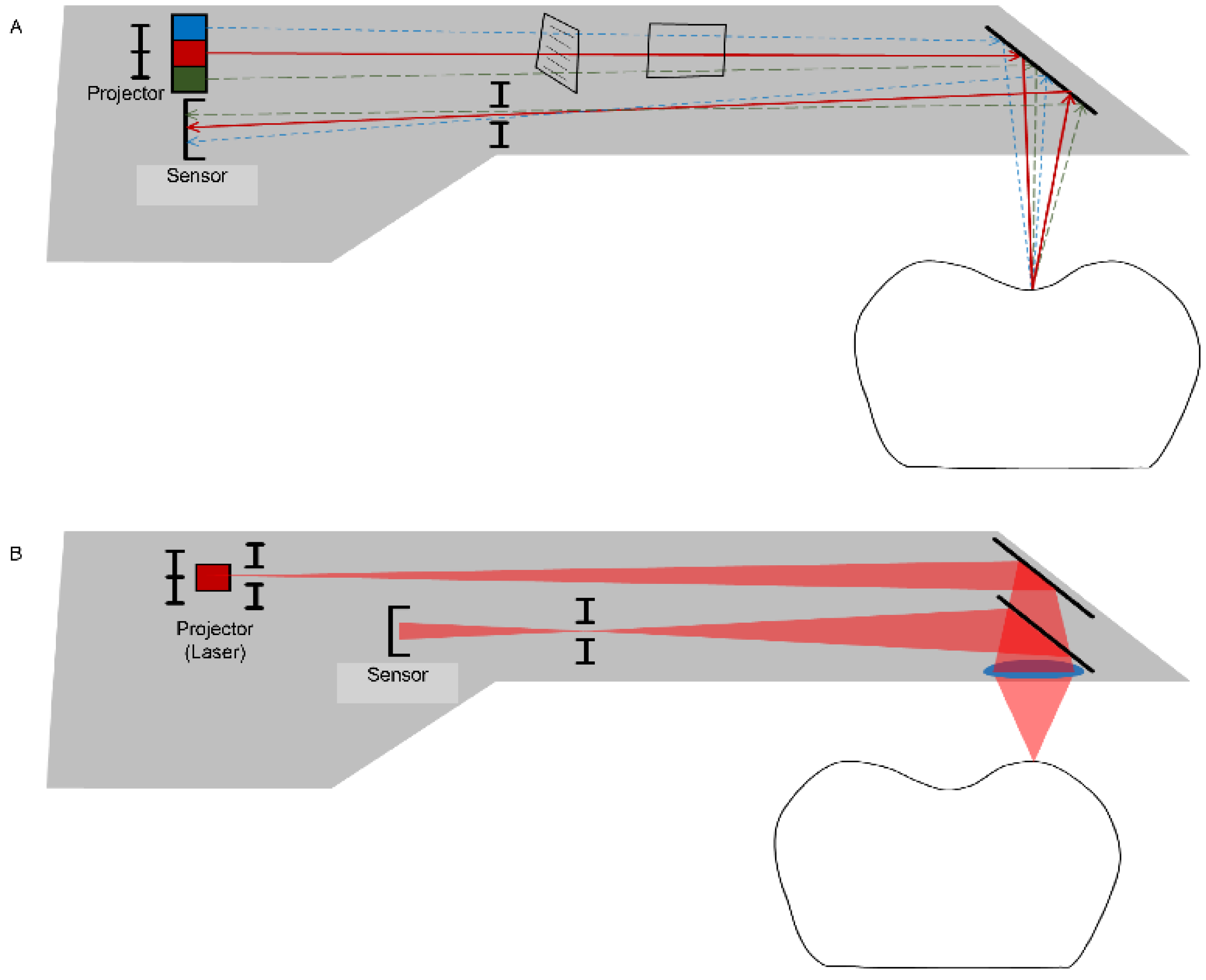 A

Projector

Sensor

B

Projector (Laser)

Sensor