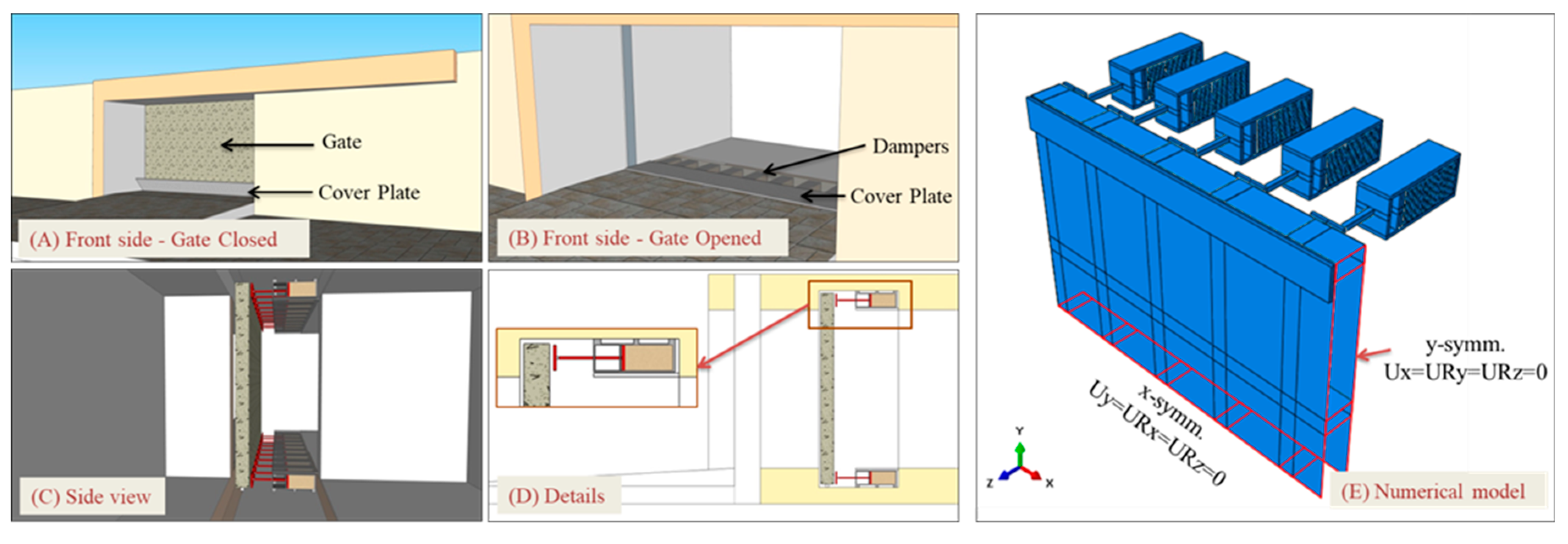 Gate

Cover Plate

(A) Front side - Gate Closed

Dampers

Cover Plate

(B) Front side - Gate Opened

(C) Side view

(D) Details

y-symm.
Ux=URy=URz=0

x-symm.
Uy=URx=URz=0

Y
Z
X

(E) Numerical model