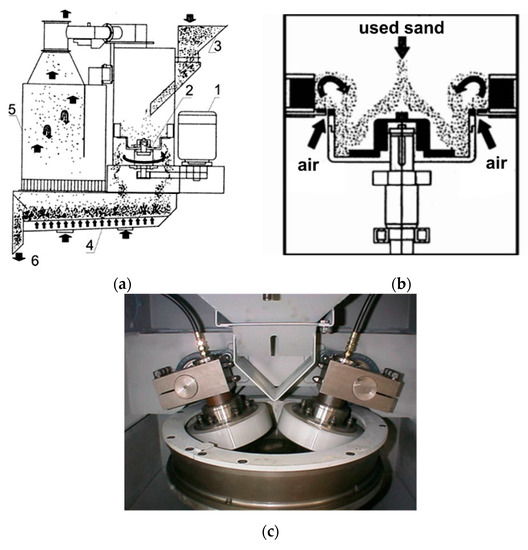 3
2
1
5
4
6
(a)

used sand
air
air
(b)

(c)