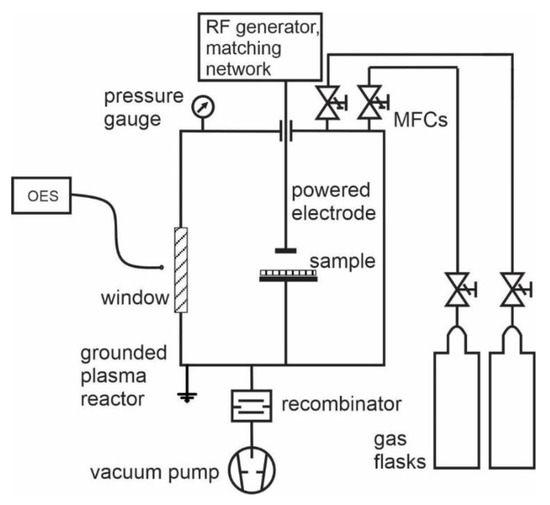 RF generator, matching network

pressure gauge

MFCs

OES

powered electrode

sample

window

grounded plasma reactor

recombinator

gas flasks

vacuum pump