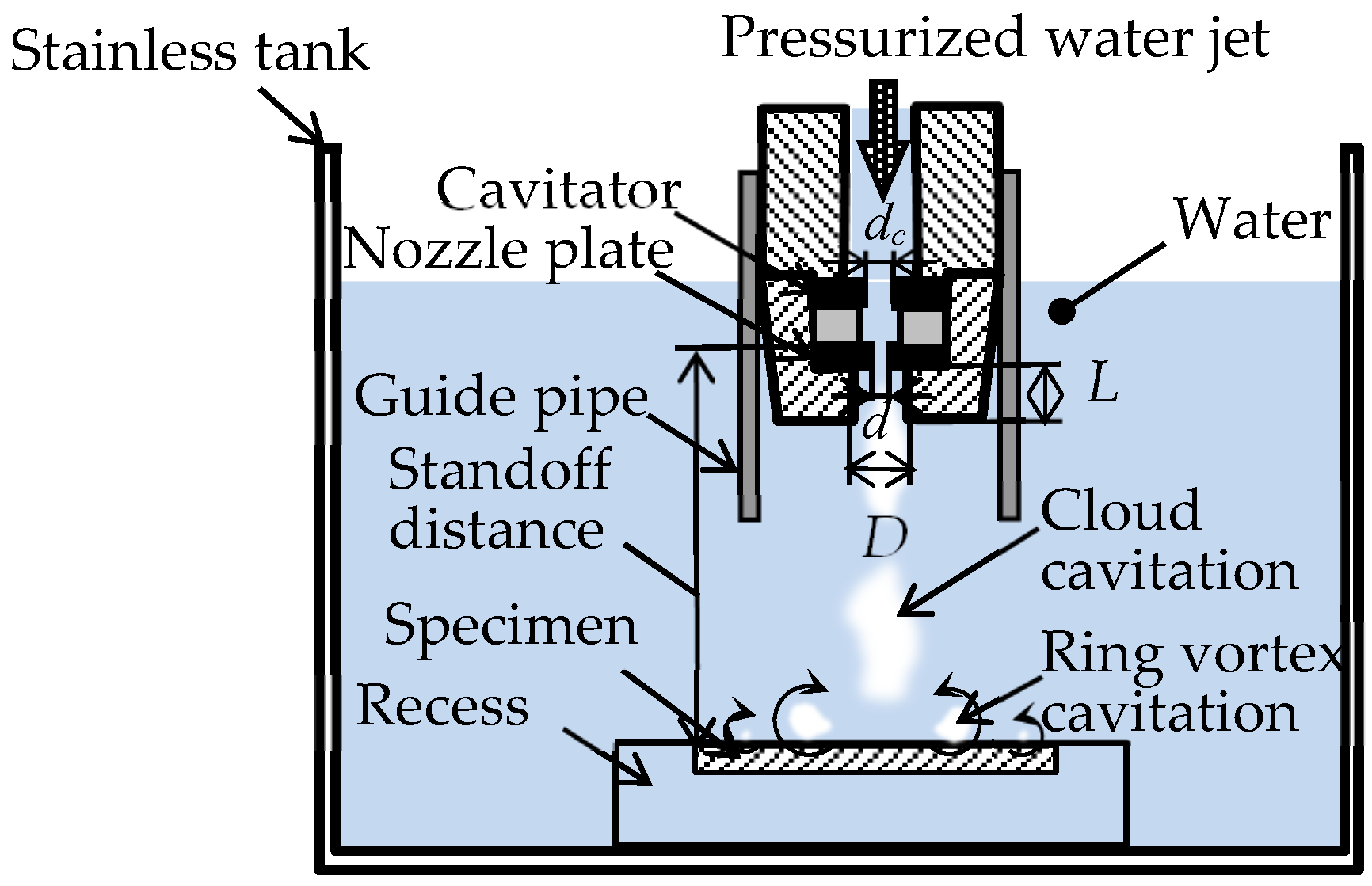 Stainless tank

Pressurized water jet

Cavitator

Nozzle plate

$d_c$

Water

Guide pipe

$L$

$d$

Standoff distance

$D$

Cloud cavitation

Specimen

Ring vortex cavitation

Recess