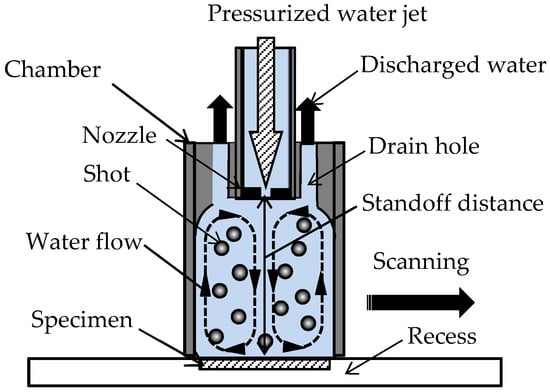 Pressurized water jet
Chamber
Discharged water
Nozzle
Drain hole
Shot
Standoff distance
Water flow
Scanning
Specimen
Recess