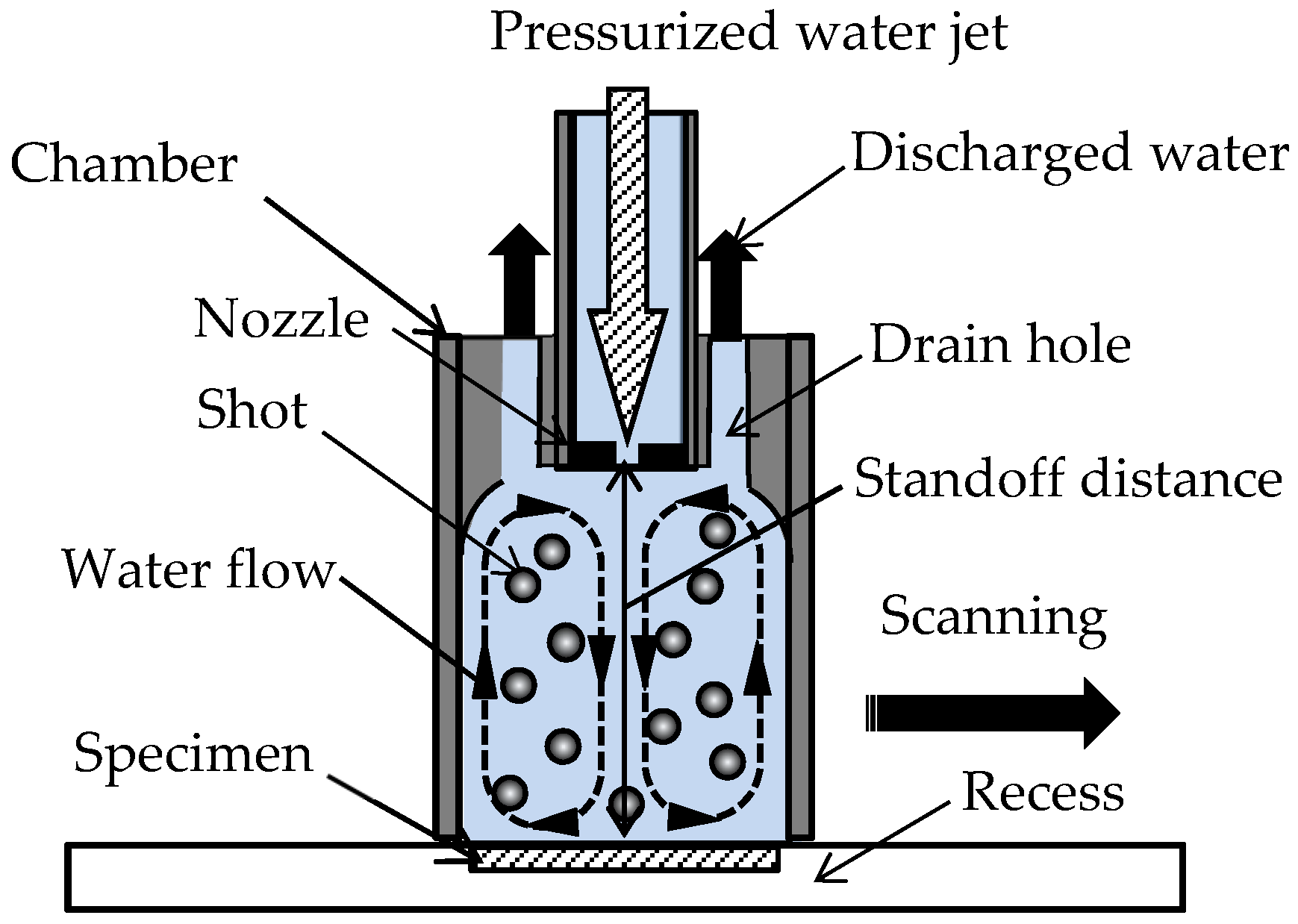 Pressurized water jet

Chamber

Discharged water

Nozzle

Drain hole

Shot

Standoff distance

Water flow

Scanning

Specimen

Recess