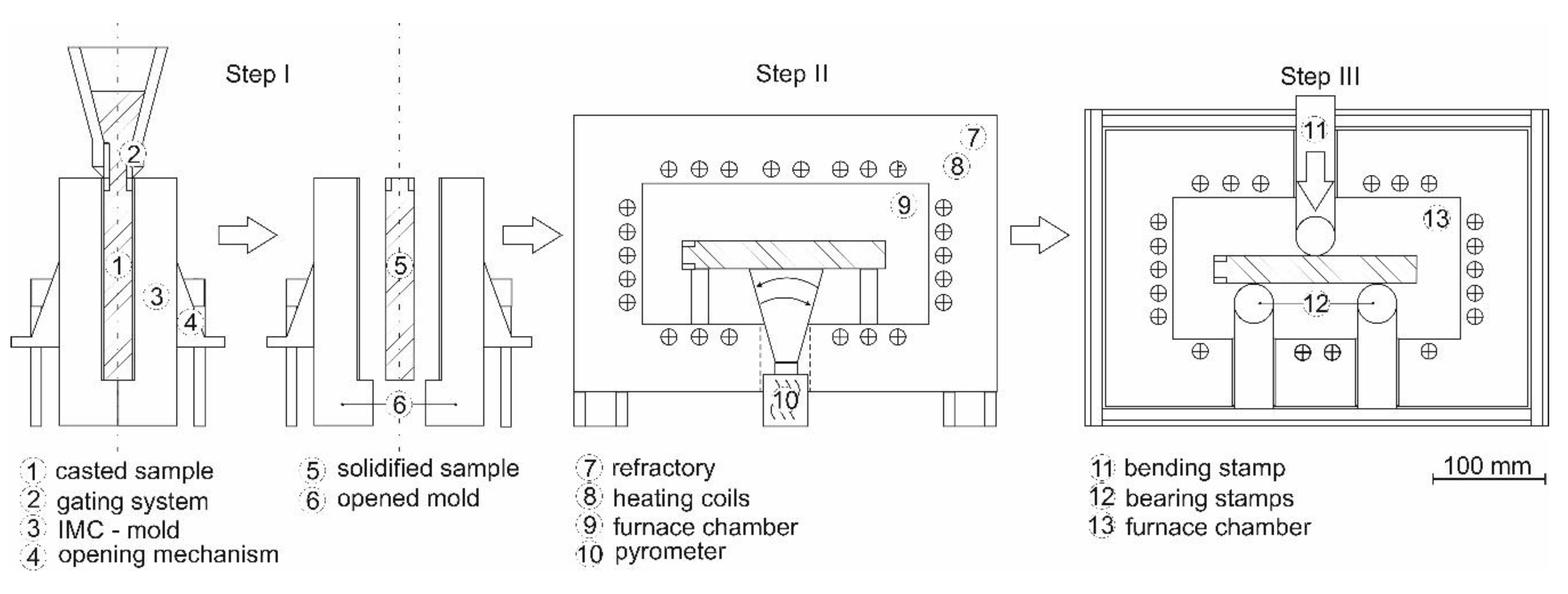 Step I

2

1

3

4

5

6

Step II

7

8

9

10

Step III

11

13

12

1 casted sample
2 gating system
3 IMC - mold
4 opening mechanism

5 solidified sample
6 opened mold

7 refractory
8 heating coils
9 furnace chamber
10 pyrometer

11 bending stamp
12 bearing stamps
13 furnace chamber

100 mm