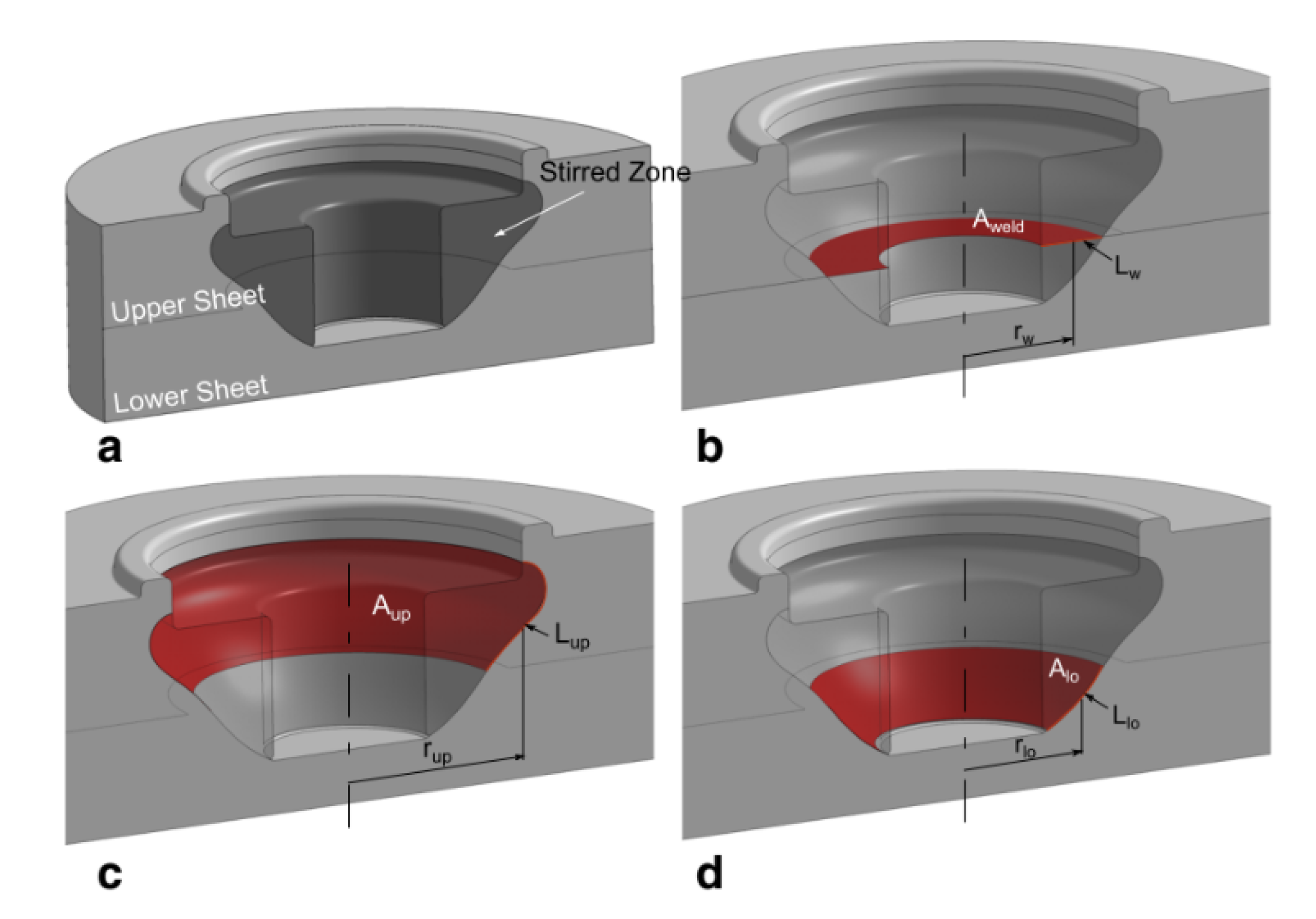 Stirred Zone

Upper Sheet

Lower Sheet

a

$A_{weld}$

$L_w$

$r_w$

b

$A_{up}$

$L_{up}$

$r_{up}$

c

$A_{lo}$

$L_{lo}$

$r_{lo}$

d