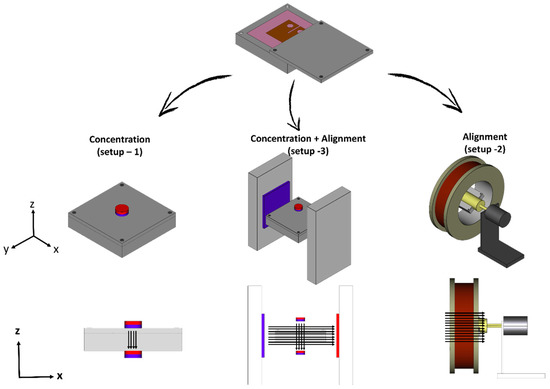 Concentration
(setup – 1)

Concentration + Alignment
(setup -3)

Alignment
(setup -2)

z
y
x

z
x