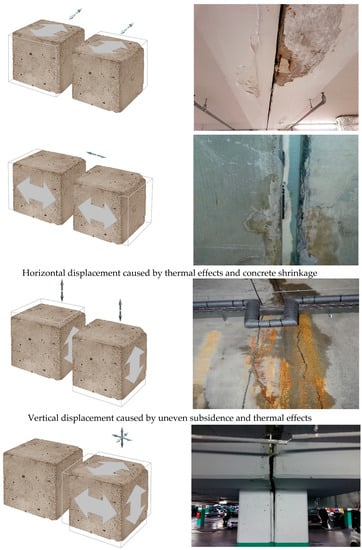 Horizontal displacement caused by thermal effects and concrete shrinkage

Vertical displacement caused by uneven subsidence and thermal effects