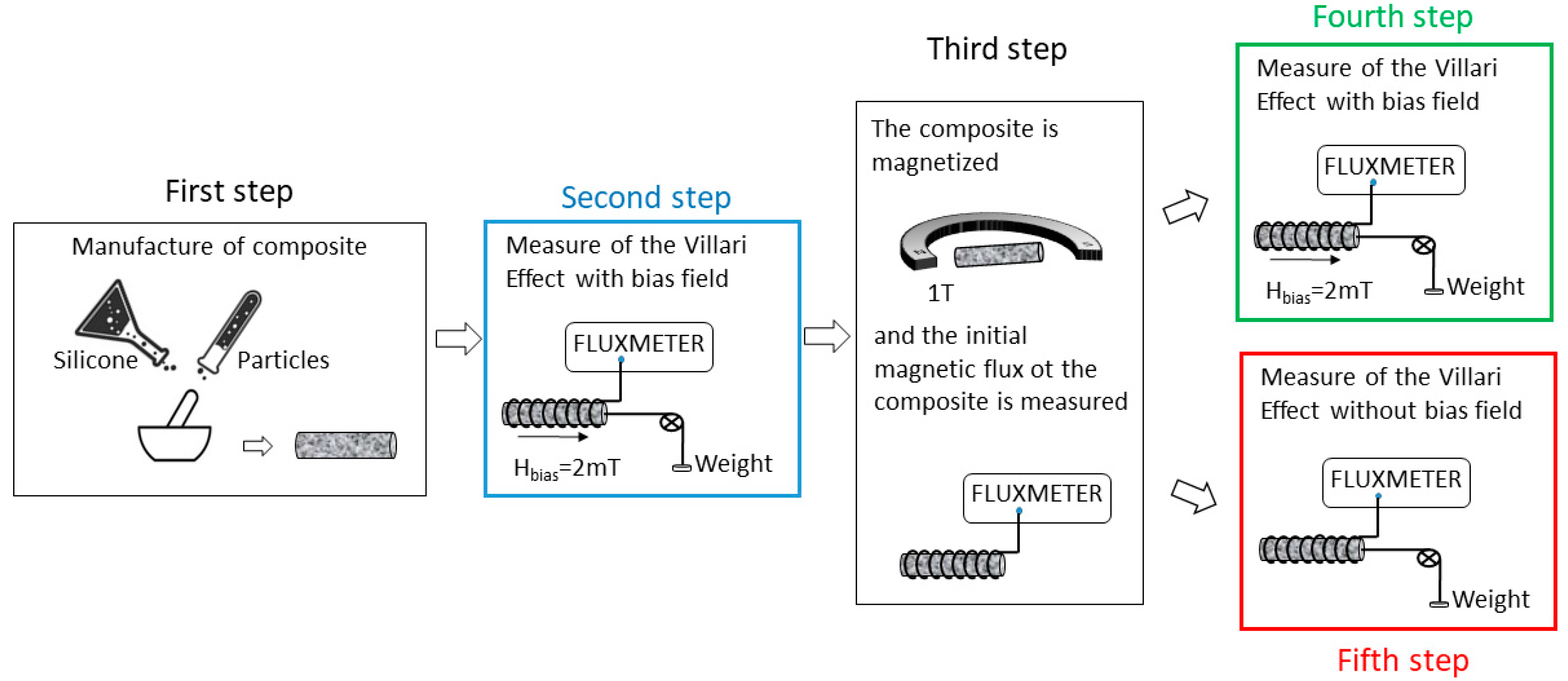 First step

Manufacture of composite

Silicone

Particles

Second step

Measure of the Villari Effect with bias field

FLUXMETER

$H_{bias}$=2mT

Weight

Third step

The composite is magnetized

1T

and the initial magnetic flux ot the composite is measured

FLUXMETER

Fourth step

Measure of the Villari Effect with bias field

FLUXMETER

$H_{bias}$=2mT

Weight

Measure of the Villari Effect without bias field

FLUXMETER

Weight

Fifth step