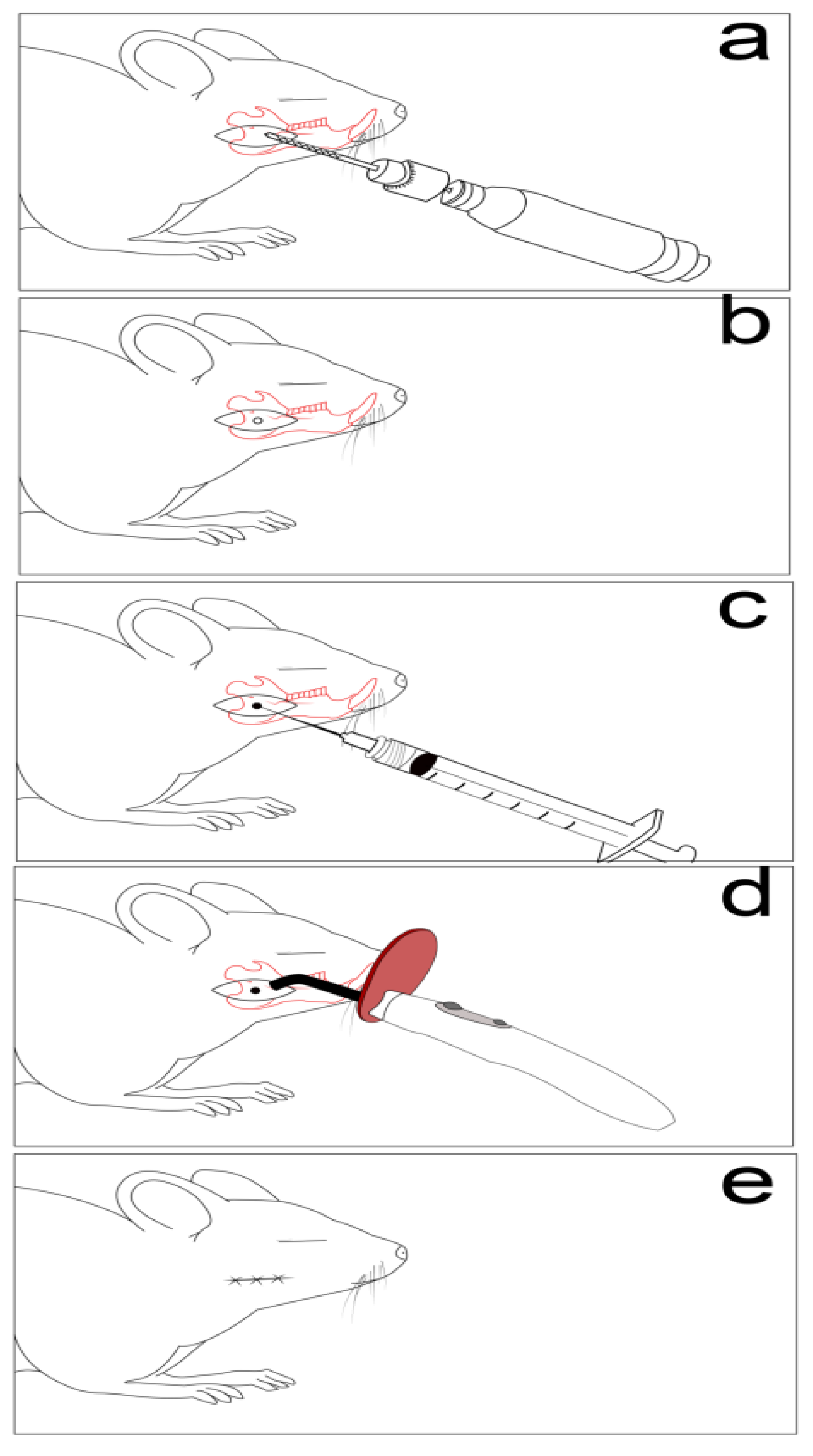 a

b

c

d

e