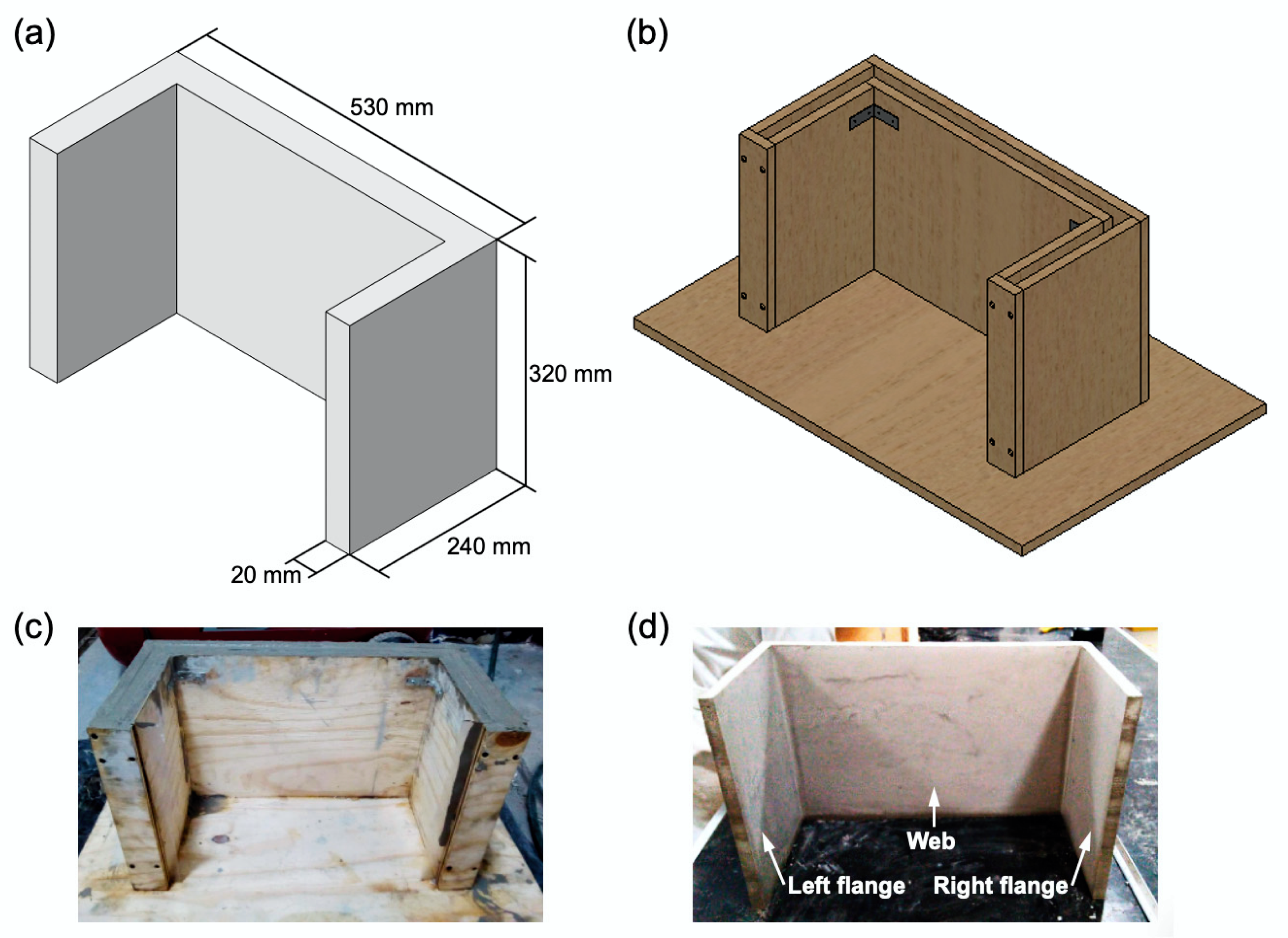 (a)

530 mm

320 mm

240 mm

20 mm

(b)

(c)

(d)

Web

Left flange

Right flange