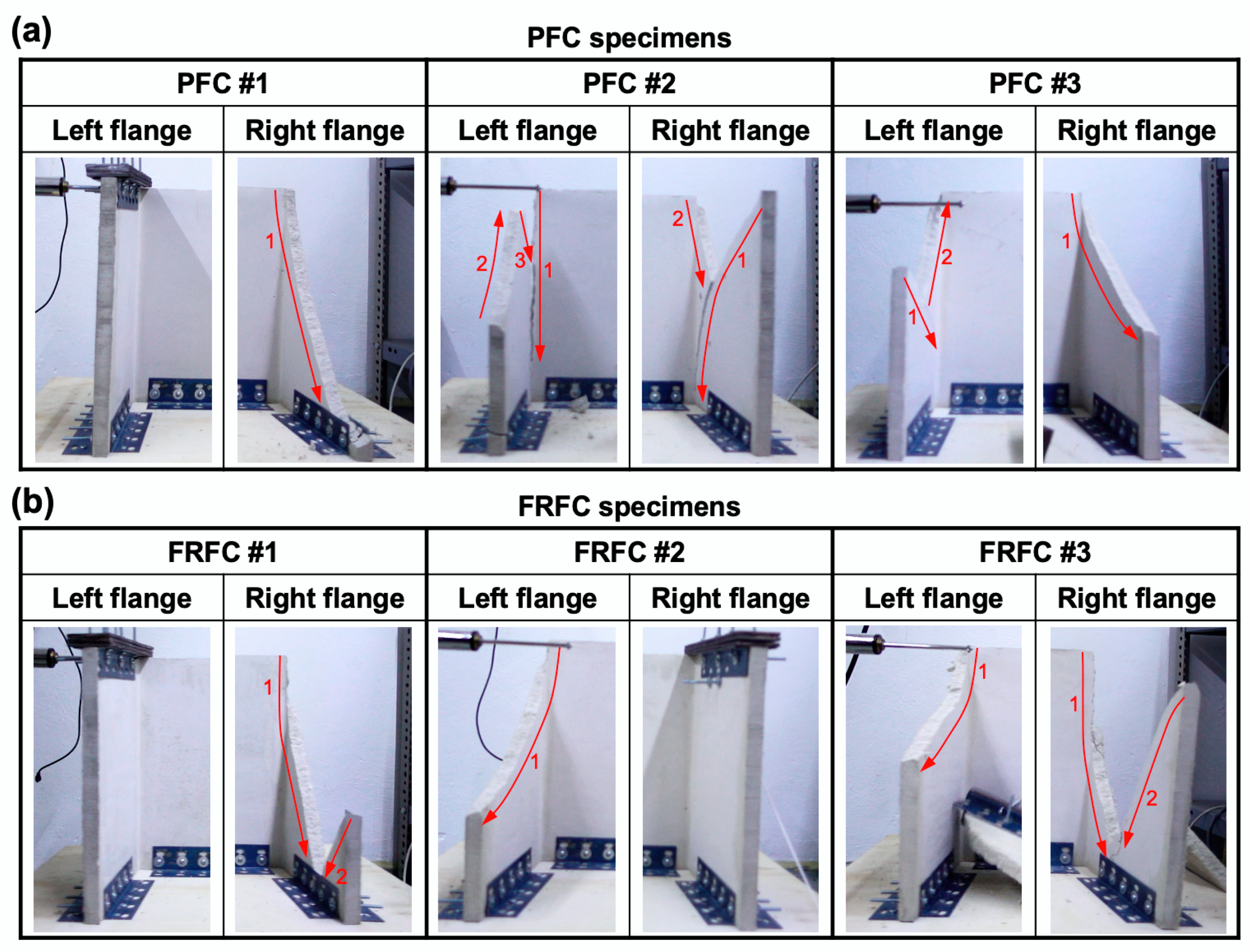 (a)

PFC specimens

| PFC #1 | | PFC #2 | | PFC #3 | |
|---|---|---|---|---|---|
| Left flange | Right flange | Left flange | Right flange | Left flange | Right flange |
| | 1 | 2 3 1 | 2 1 | 2 1 | 1 |

(b)

FRFC specimens

| FRFC #1 | | FRFC #2 | | FRFC #3 | |
|---|---|---|---|---|---|
| Left flange | Right flange | Left flange | Right flange | Left flange | Right flange |
| | 1 2 | 1 | | 1 | 1 2 |