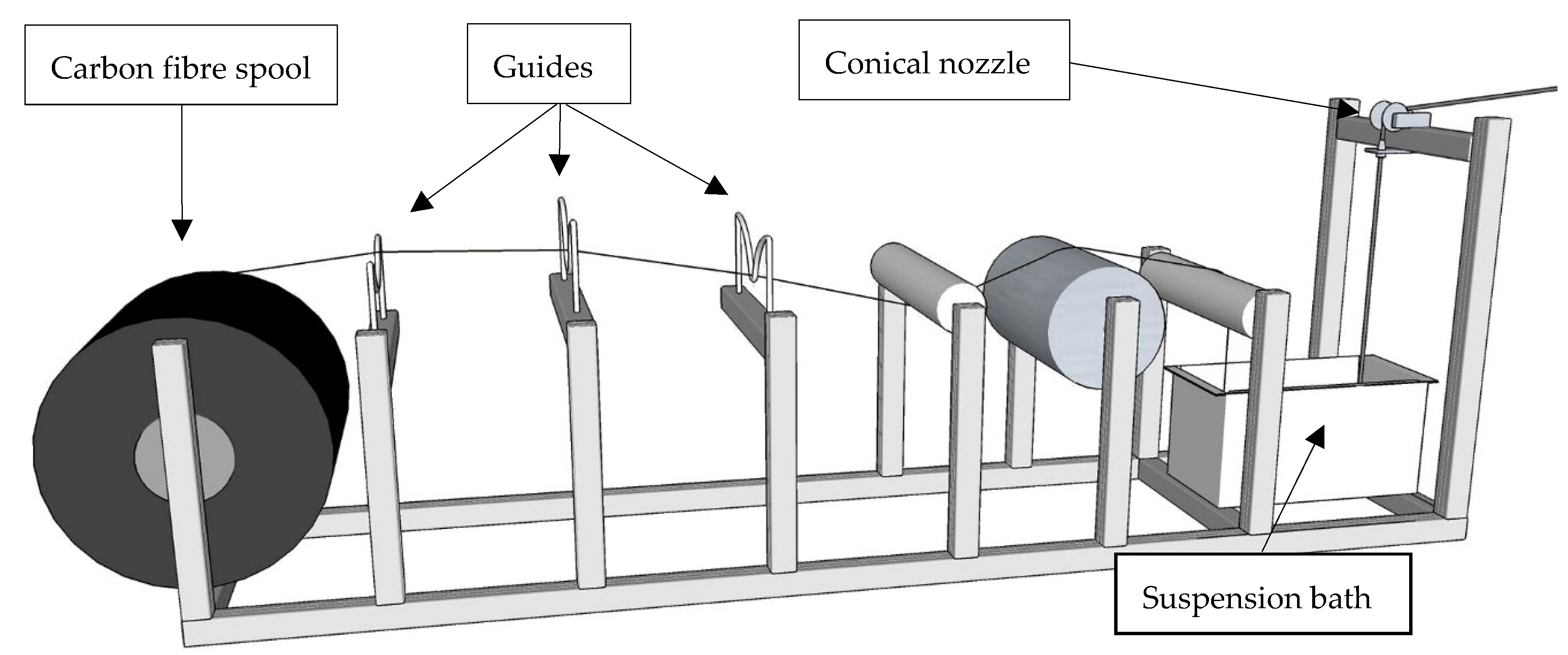 Carbon fibre spool

Guides

Conical nozzle

Suspension bath