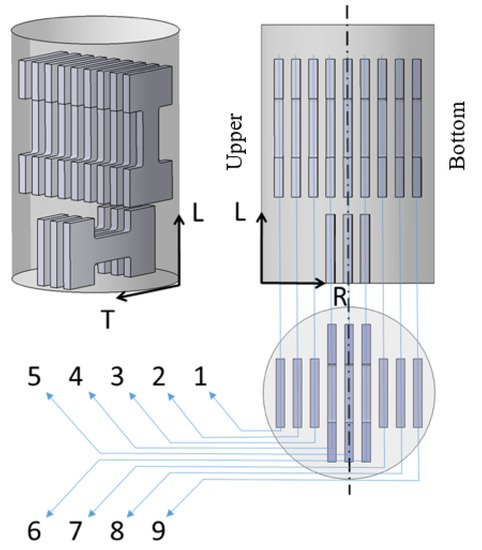 L
T
Upper
Bottom
L
R
5 4 3 2 1
6 7 8 9