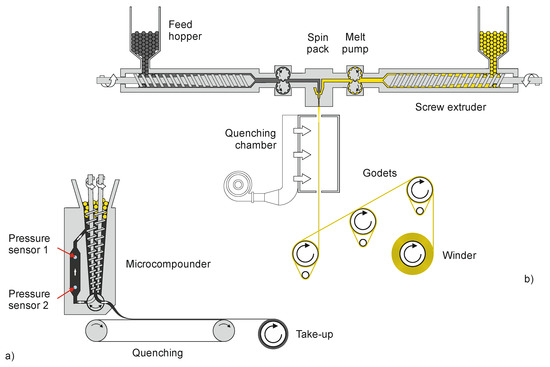 Feed hopper

Spin pack

Melt pump

Screw extruder

Quenching chamber

Godets

Winder

b)

Pressure sensor 1

Pressure sensor 2

Microcompounder

Take-up

Quenching

a)