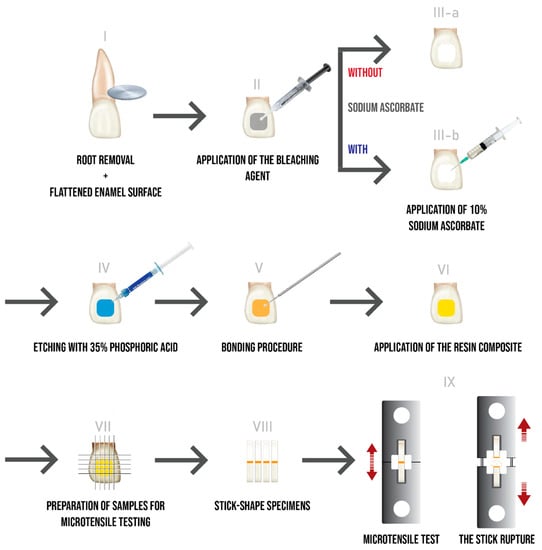 I

ROOT REMOVAL
+
FLATTENED ENAMEL SURFACE

II

APPLICATION OF THE BLEACHING AGENT

WITHOUT

SODIUM ASCORBATE

WITH

III-a

III-b

APPLICATION OF 10% SODIUM ASCORBATE

IV

ETCHING WITH 35% PHOSPHORIC ACID

V

BONDING PROCEDURE

VI

APPLICATION OF THE RESIN COMPOSITE

VII

PREPARATION OF SAMPLES FOR MICROTENSILE TESTING

VIII

STICK-SHAPE SPECIMENS

IX

MICROTENSILE TEST

THE STICK RUPTURE