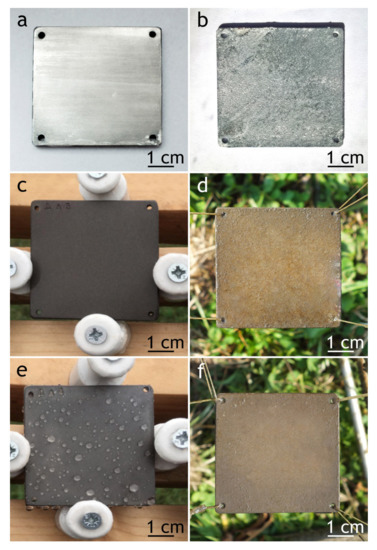 a
1 cm
b
1 cm
c
1 cm
d
1 cm
e
1 cm
f
1 cm