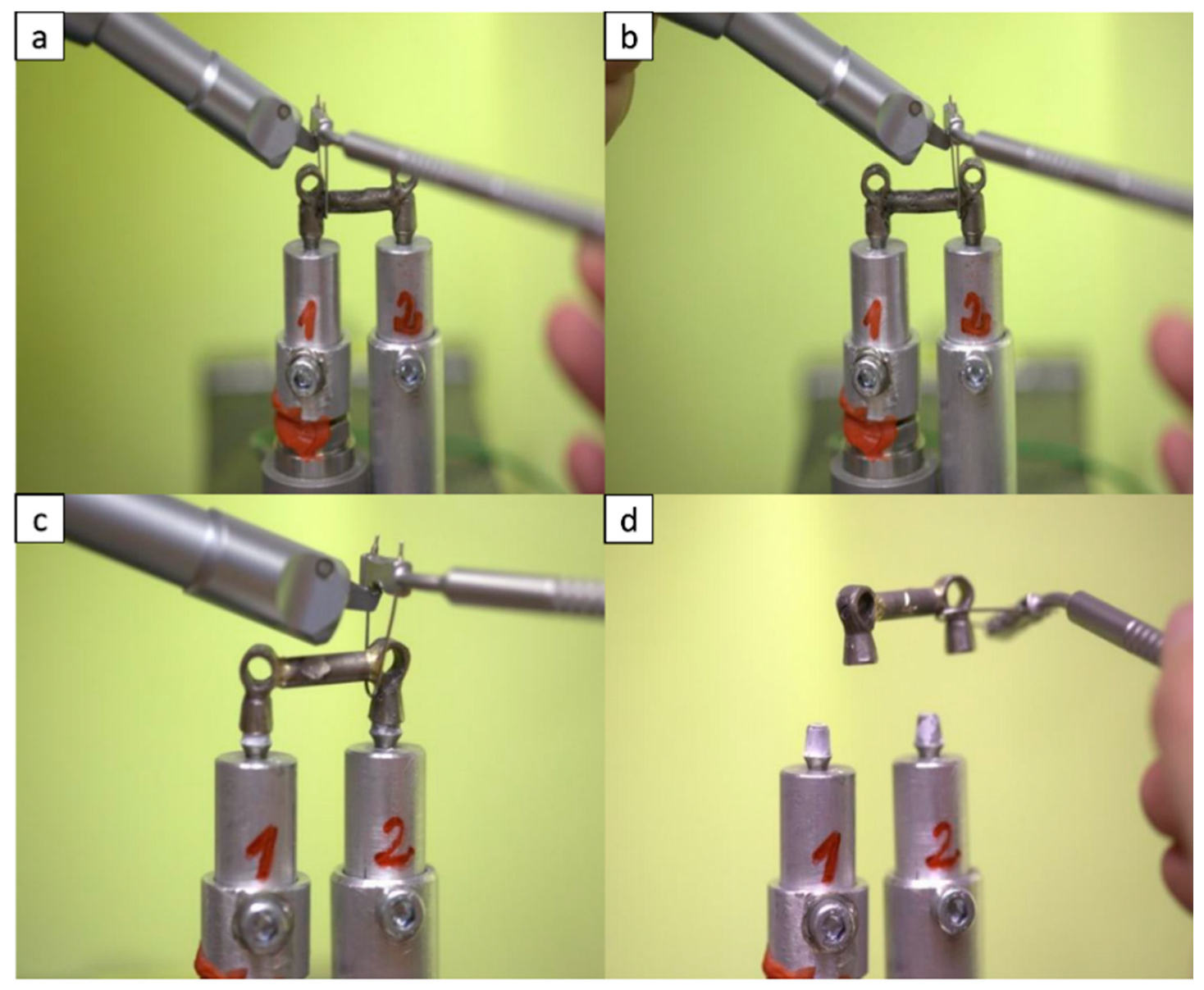 a

1 2

b

1 2

c

1 2

d

1 2