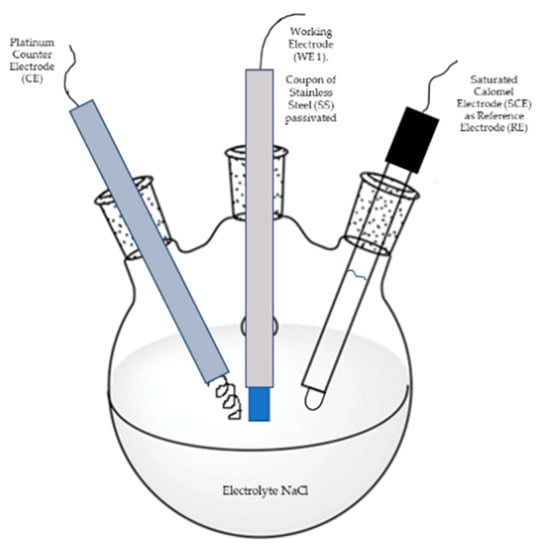 Platinum Counter Electrode (CE)

Working Electrode (WE 1).

Coupon of Stainless Steel (SS) passivated

Saturated Calomel Electrode (SCE) as Reference Electrode (RE)

Electrolyte NaCl