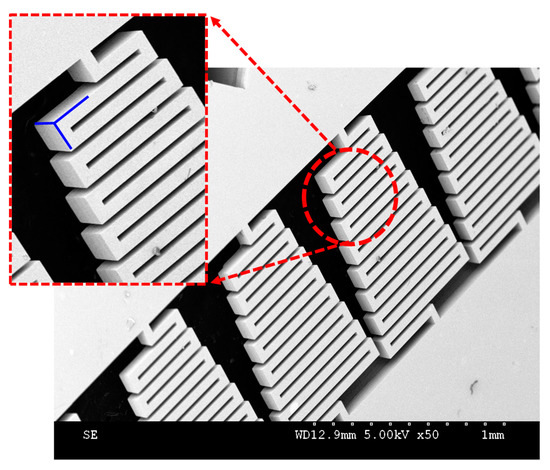 SE WD12.9mm 5.00kV x50 1mm