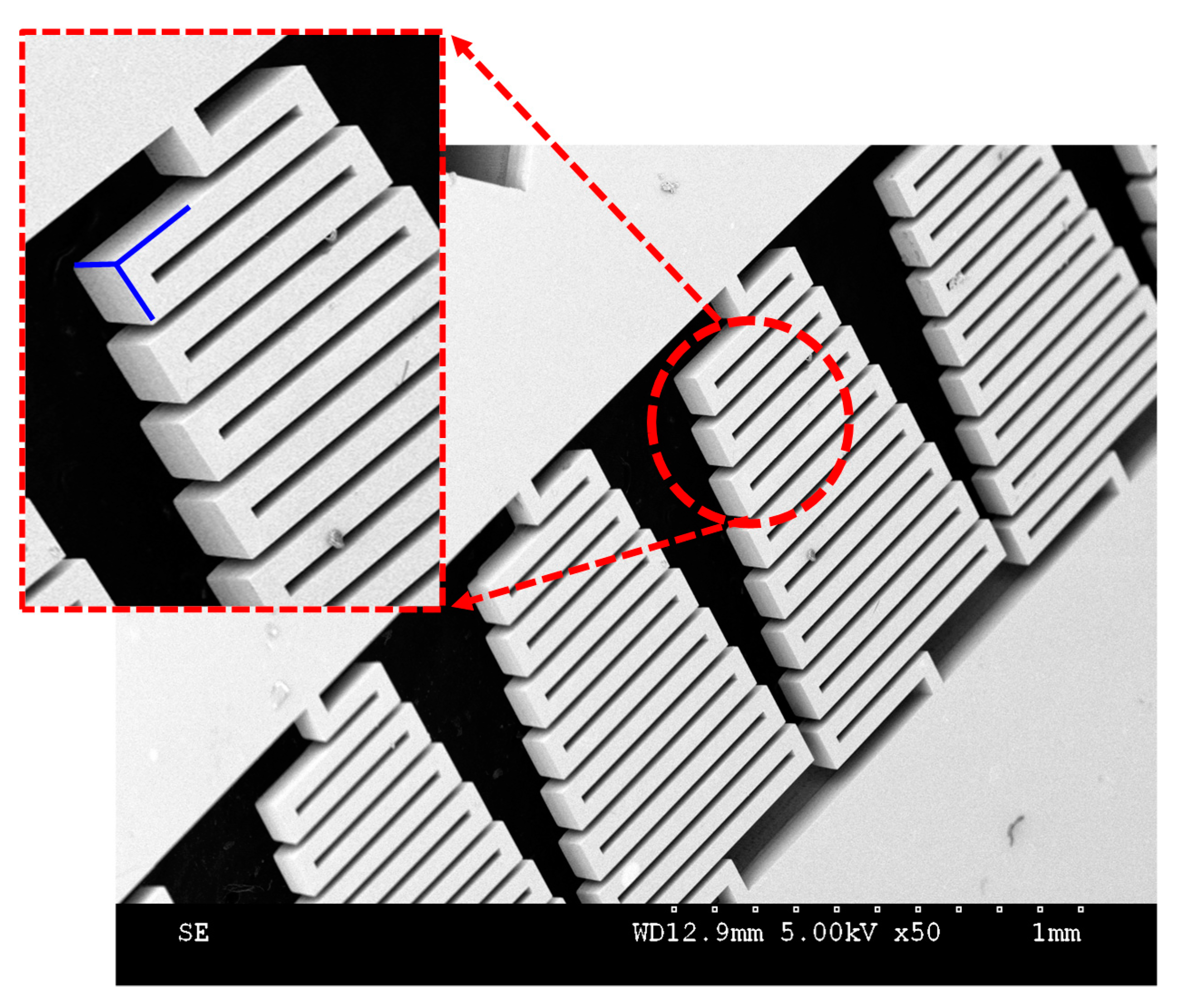 SE WD12.9mm 5.00kV x50 1mm