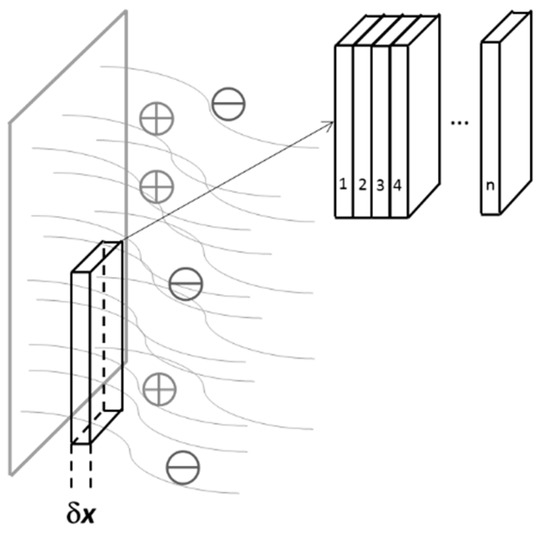 1 2 3 4

...

n

$\delta x$