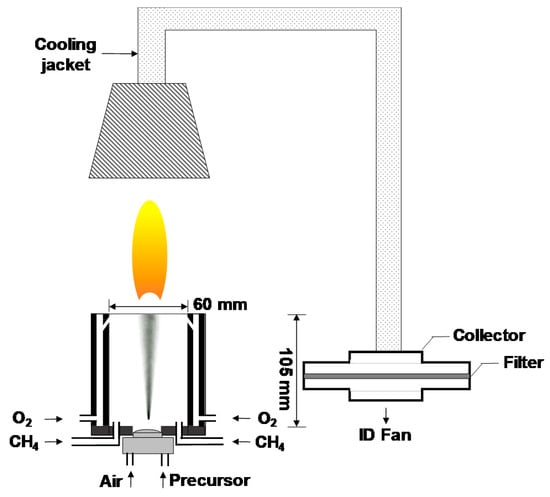 Cooling jacket

60 mm

105 mm

Collector

Filter

$O_2$

$O_2$

$CH_4$

$CH_4$

ID Fan

Air

Precursor