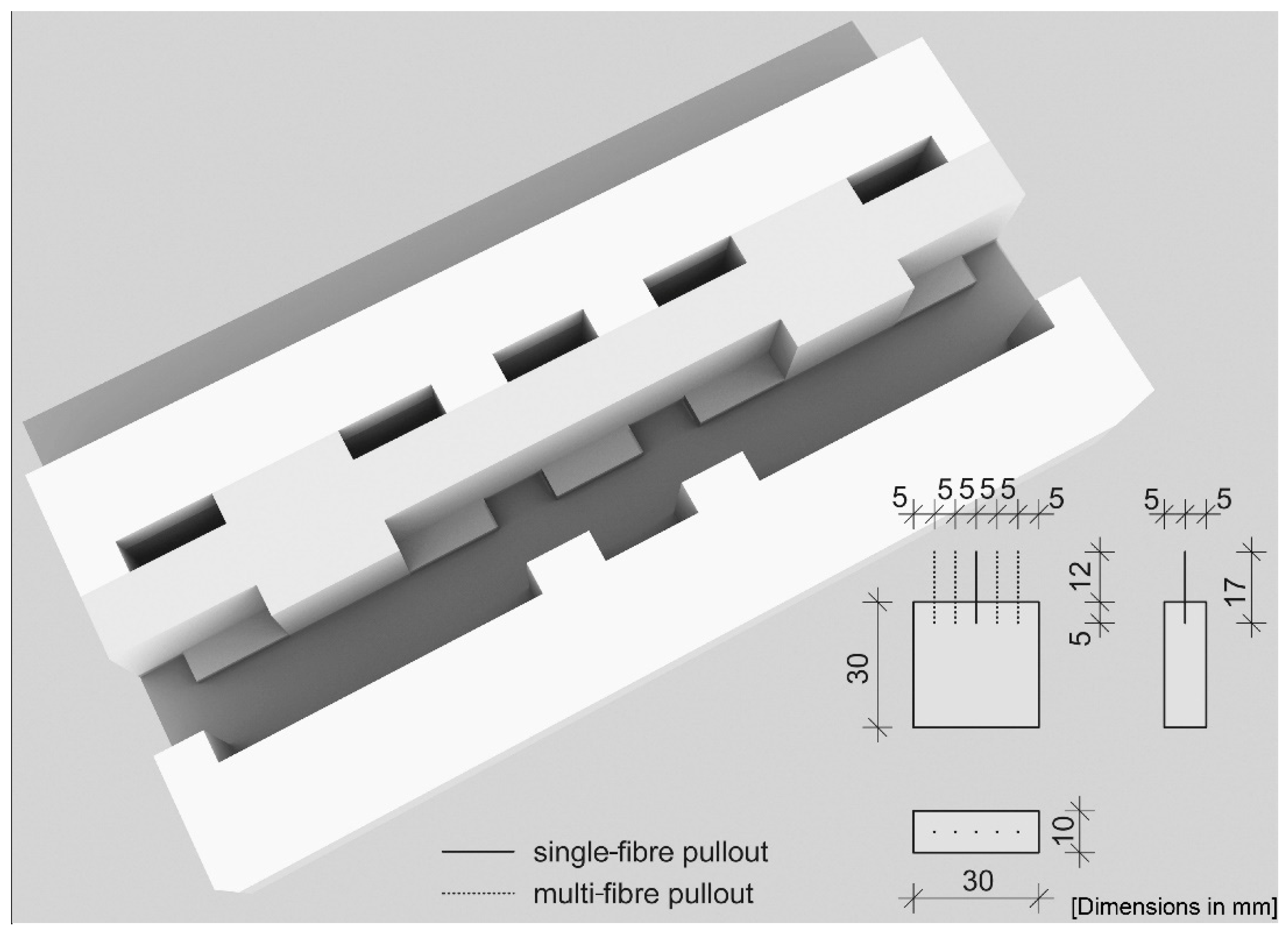 5 5 5 5 5 5

5 5

12

5

17

30

10

30

single-fibre pullout

multi-fibre pullout

[Dimensions in mm]